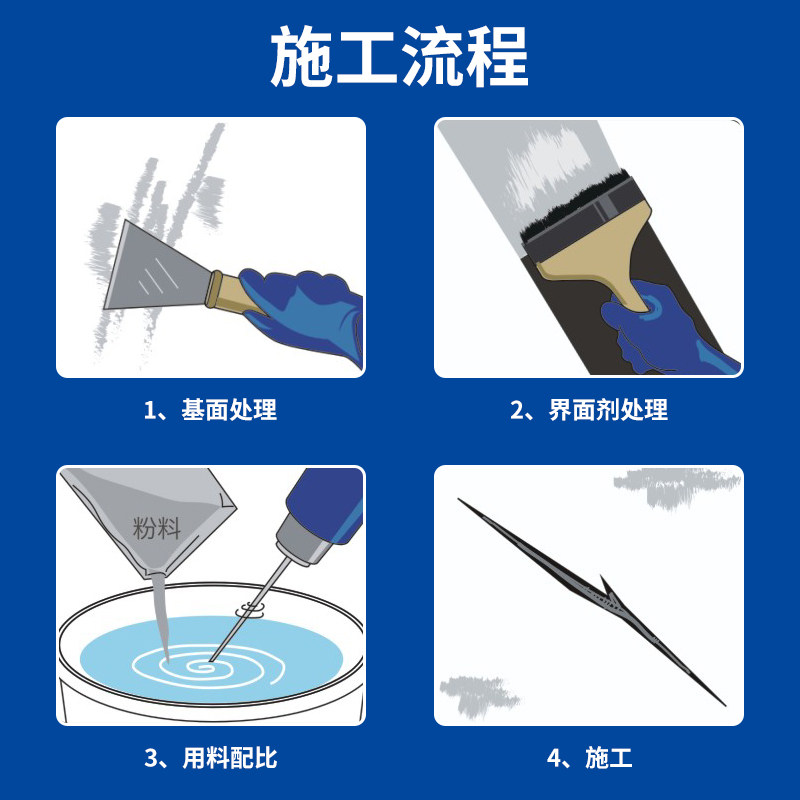 施工流程

1、基面处理

2、界面剂处理

粉料

3、用料配比

4、施工