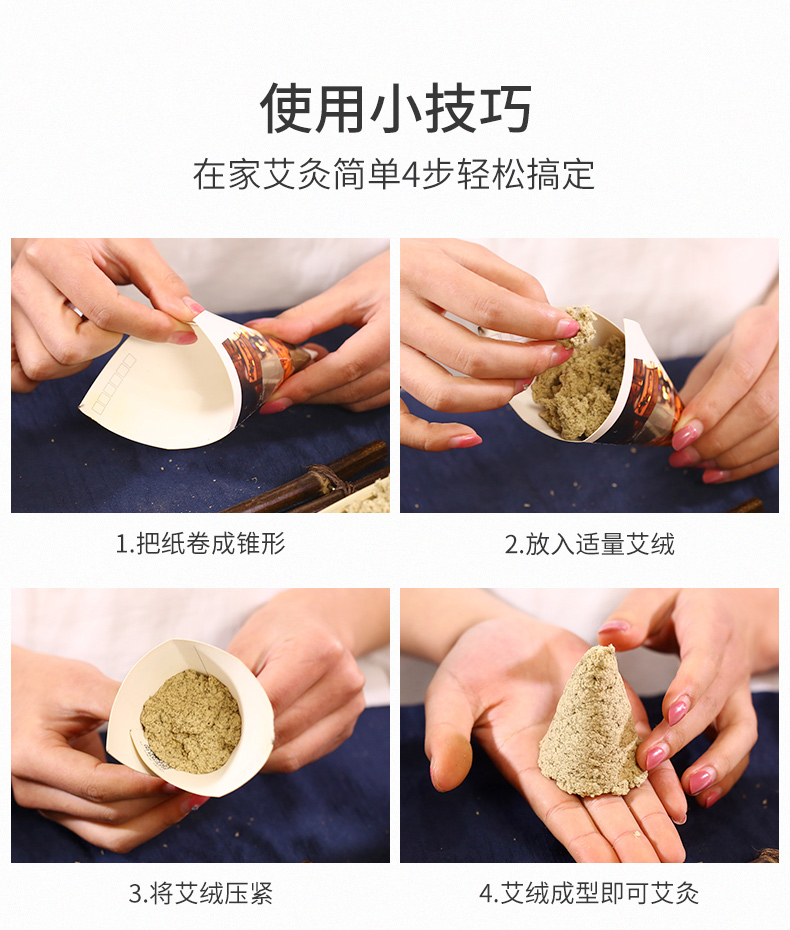 使用小技巧

在家艾灸简单4步轻松搞定

1.把纸卷成锥形

2.放入适量艾绒

3.将艾绒压紧

4.艾绒成型即可艾灸