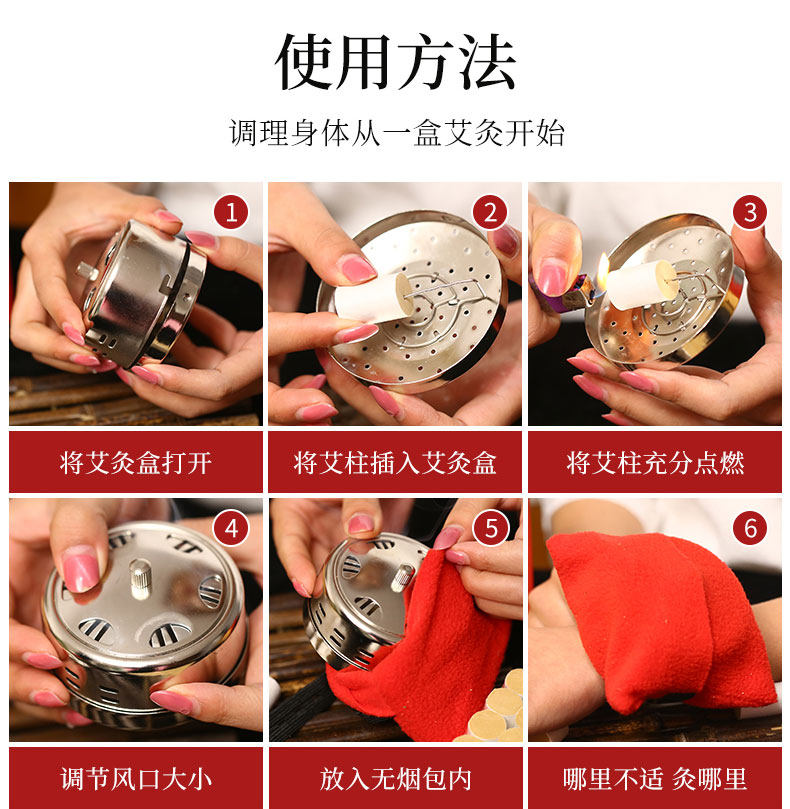 使用方法

调理身体从一盒艾灸开始

1

将艾灸盒打开

2

将艾柱插入艾灸盒

3

将艾柱充分点燃

4

调节风口大小

5

放入无烟包内

6

哪里不适 灸哪里