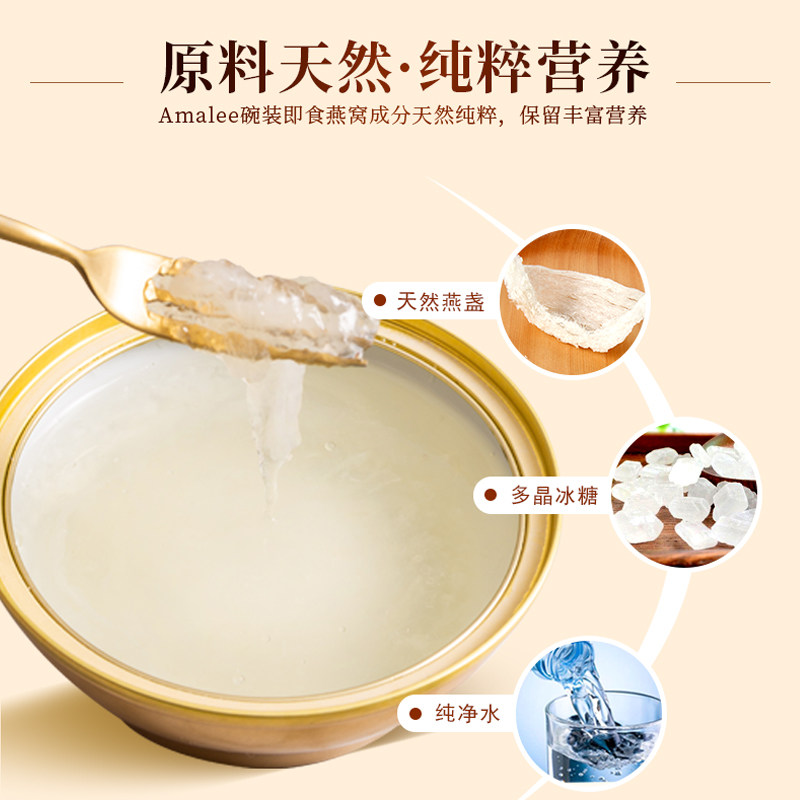 原料天然·纯粹营养

Amalee碗装即食燕窝成分天然纯粹，保留丰富营养

天然燕盏

多晶冰糖

纯净水