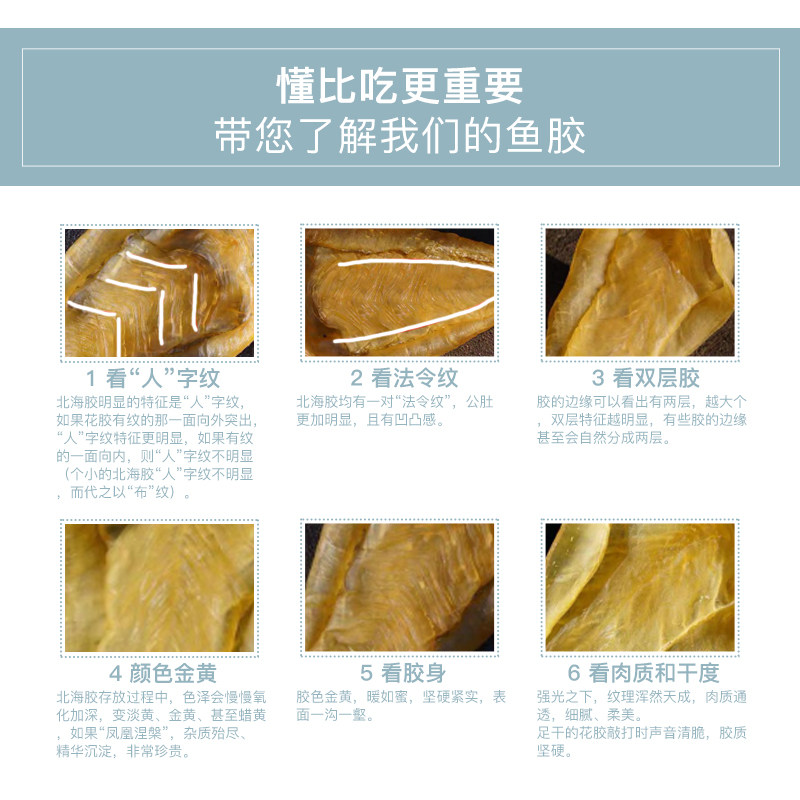 懂比吃更重要
带您了解我们的鱼胶

1 看“人”字纹
北海胶明显的特征是“人”字纹，如果花胶有纹的那一面向外突出，“人”字纹特征更明显，如果有纹的一面向内，则“人”字纹不明显（个小的北海胶“人”字纹不明显，而代之以“布”纹）。

2 看法令纹
北海胶均有一对“法令纹”，公肚更加明显，且有凹凸感。

3 看双层胶
胶的边缘可以看出有两层，越大个，双层特征越明显，有些胶的边缘甚至会自然分成两层。

4 颜色金黄
北海胶存放过程中，色泽会慢慢氧化加深，变淡黄、金黄、甚至蜡黄，如果“凤凰涅槃”，杂质殆尽、精华沉淀，非常珍贵。

5 看胶身
胶色金黄，暖如蜜，坚硬紧实，表面一沟一壑。

6 看肉质和干度
强光之下，纹理浑然天成，肉质通透，细腻、柔美。
足干的花胶敲打时声音清脆，胶质坚硬。