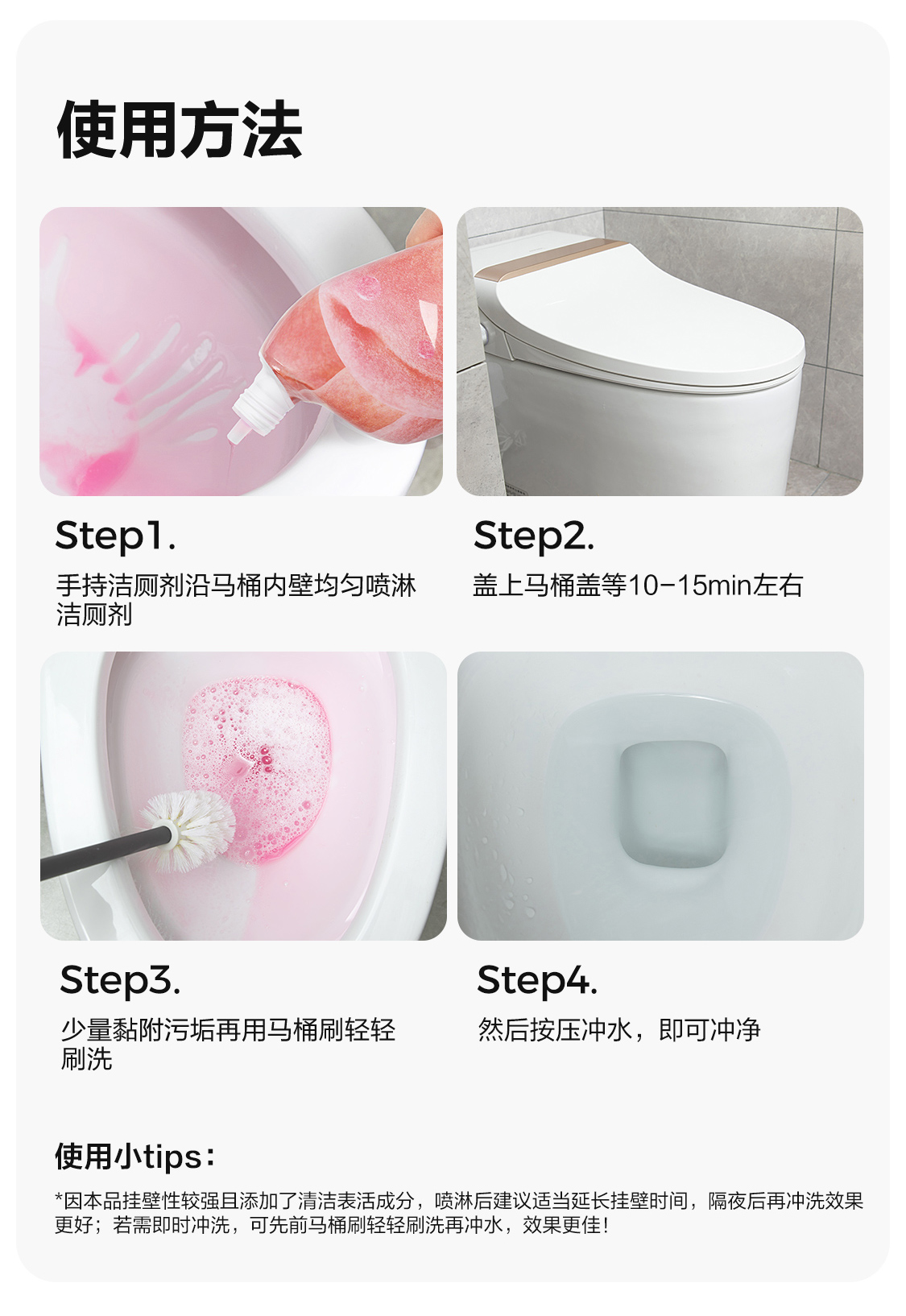 使用方法

Step1.

手持洁厕剂沿马桶内壁均匀喷淋洁厕剂

Step2.

盖上马桶盖等10-15min左右

Step3.

少量黏附污垢再用马桶刷轻轻刷洗

Step4.

然后按压冲水，即可冲净

使用小tips：

*因本品挂壁性较强且添加了清洁表活成分，喷淋后建议适当延长挂壁时间，隔夜后再冲洗效果更好；若需即时冲洗，可先前马桶刷轻轻刷洗再冲水，效果更佳!