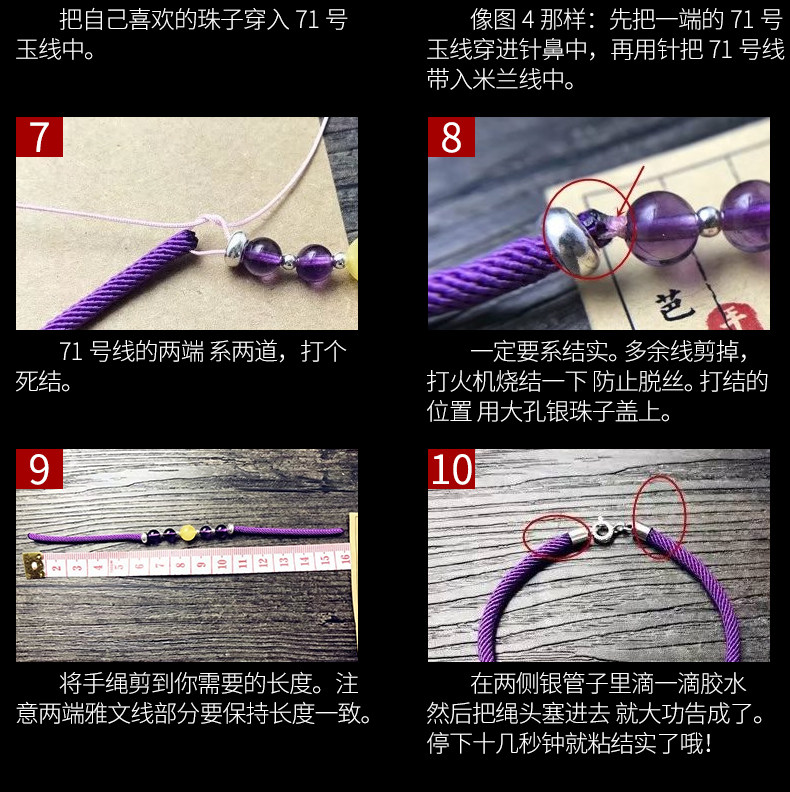 把自己喜欢的珠子穿入 71 号玉线中。

像图 4 那样：先把一端的 71 号玉线穿进针鼻中，再用针把 71 号线带入米兰线中。

7

71 号线的两端 系两道，打个死结。

8

芭

一定要系结实。多余线剪掉，打火机烧结一下 防止脱丝。打结的位置 用大孔银珠子盖上。

9

2 3 4 5 6 7 8 9 10 11 12 13 14 15 16

将手绳剪到你需要的长度。注意两端雅文线部分要保持长度一致。

10

在两侧银管子里滴一滴胶水 然后把绳头塞进去 就大功告成了。停下十几秒钟就粘结实了哦！