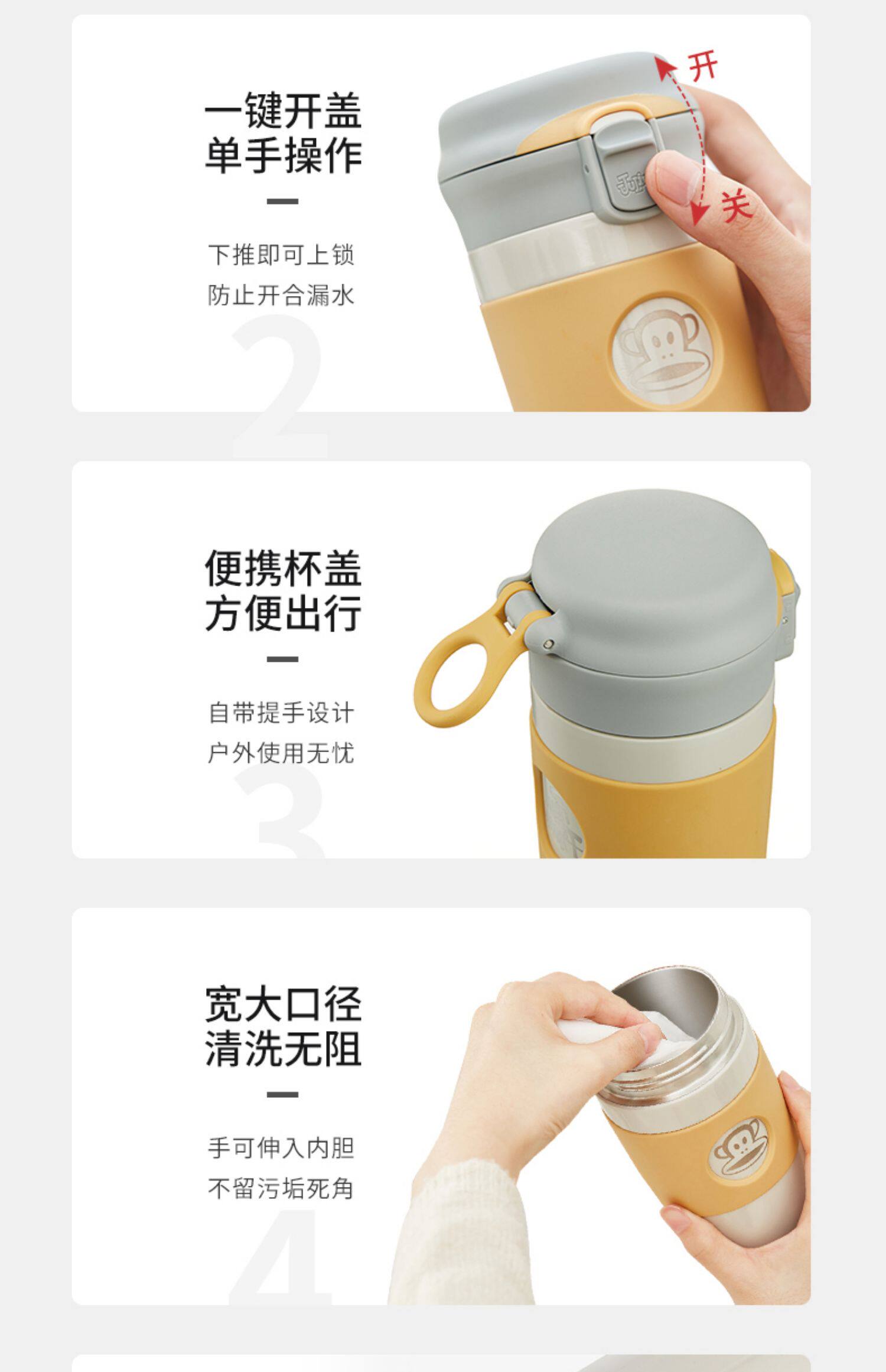 一键开盖
单手操作

下推即可上锁
防止开合漏水

2

开
关

便携杯盖
方便出行

自带提手设计
户外使用无忧

3

宽大口径
清洗无阻

手可伸入内胆
不留污垢死角

4