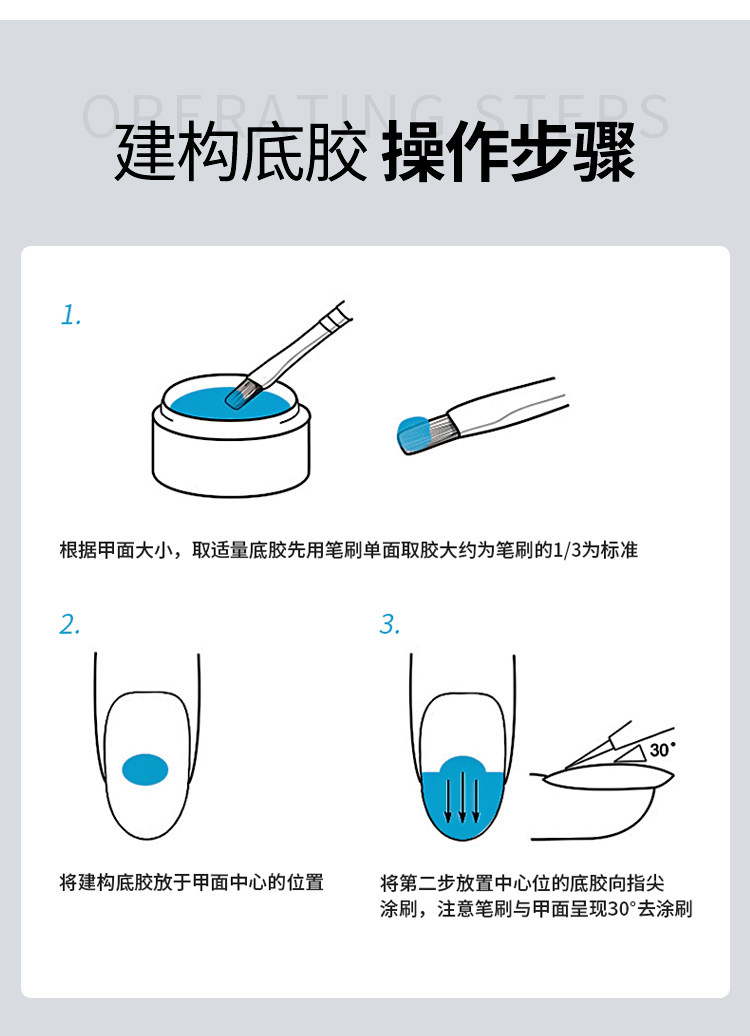 OPERATING STEPS
建构底胶 操作步骤

1.

根据甲面大小，取适量底胶先用笔刷单面取胶大约为笔刷的1/3为标准

2.

将建构底胶放于甲面中心的位置

3.

30°

将第二步放置中心位的底胶向指尖涂刷，注意笔刷与甲面呈现30°去涂刷