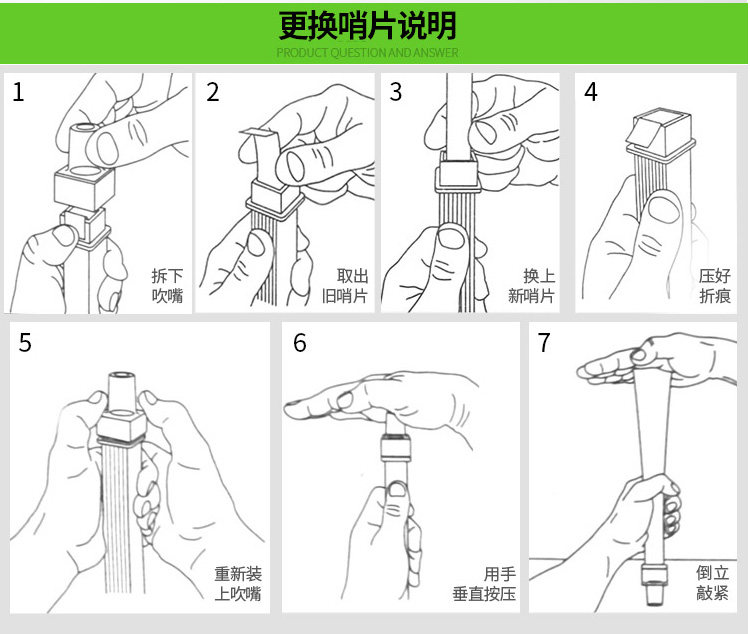 更换哨片说明
PRODUCT QUESTION AND ANSWER

1
拆下吹嘴

2
取出旧哨片

3
换上新哨片

4
压好折痕

5
重新装上吹嘴

6
用手垂直按压

7
倒立敲紧