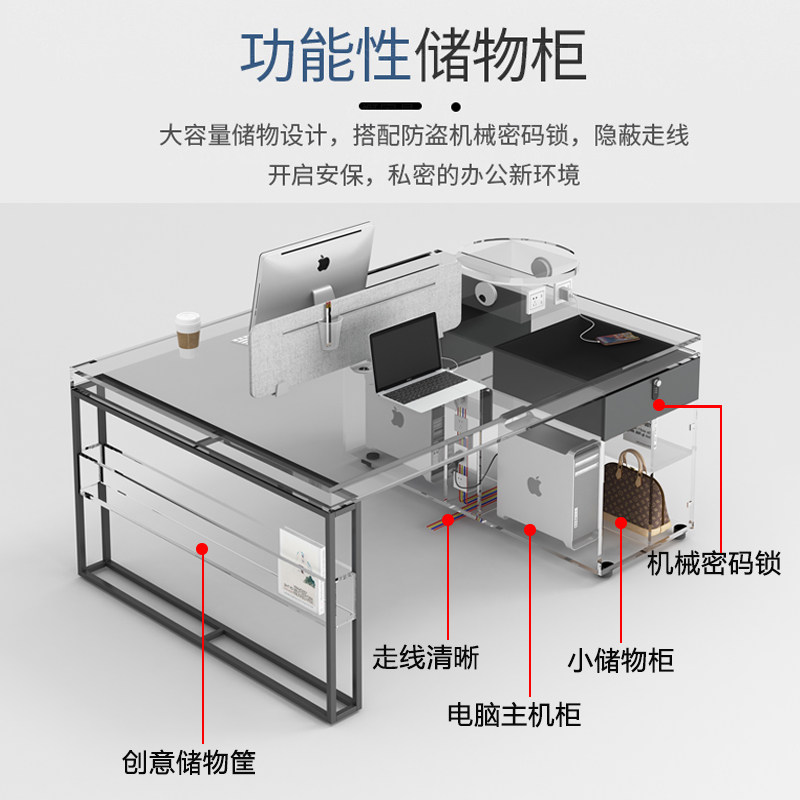 功能性储物柜

大容量储物设计，搭配防盗机械密码锁，隐蔽走线
开启安保，私密的办公新环境

机械密码锁

走线清晰

小储物柜

电脑主机柜

创意储物筐