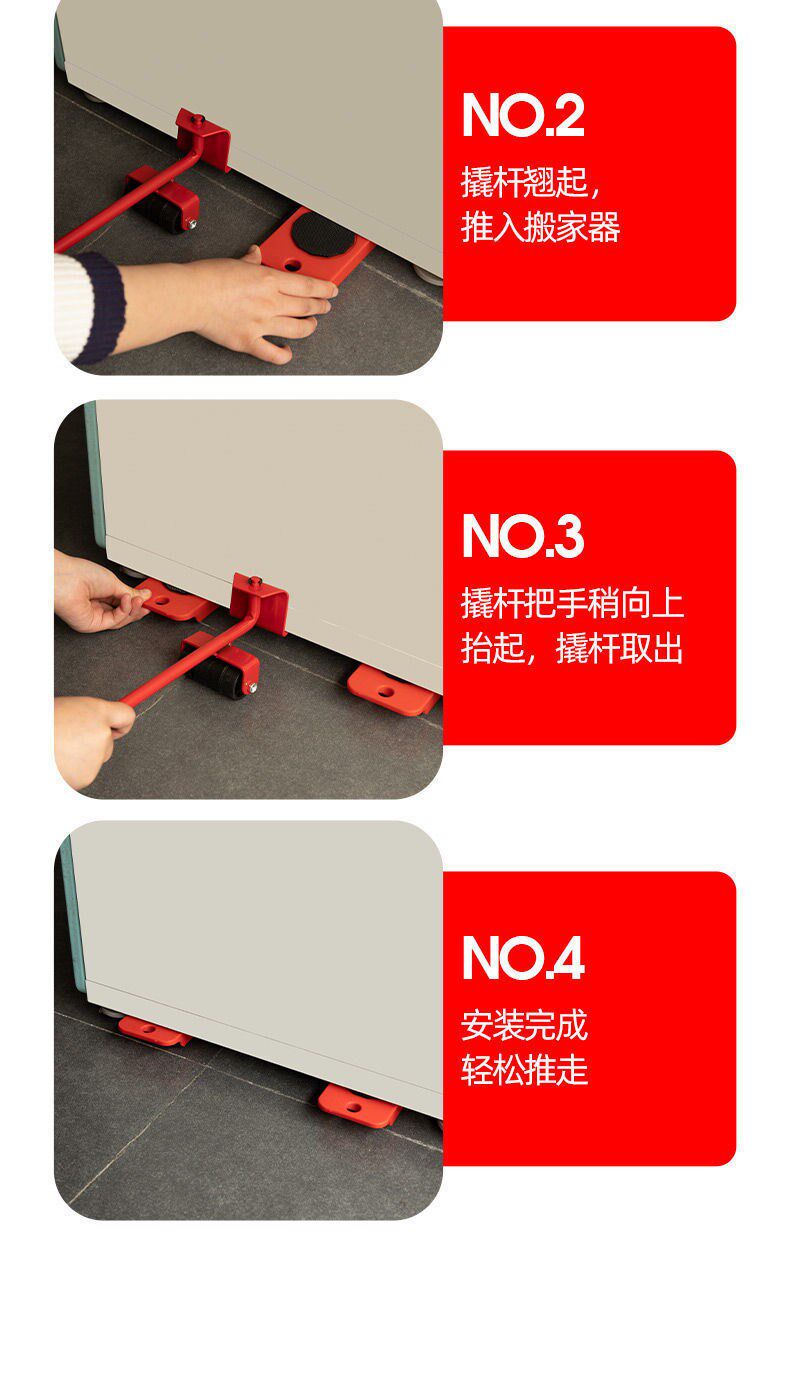 NO.2

撬杆翘起，
推入搬家器

NO.3

撬杆把手稍向上
抬起，撬杆取出

NO.4

安装完成
轻松推走