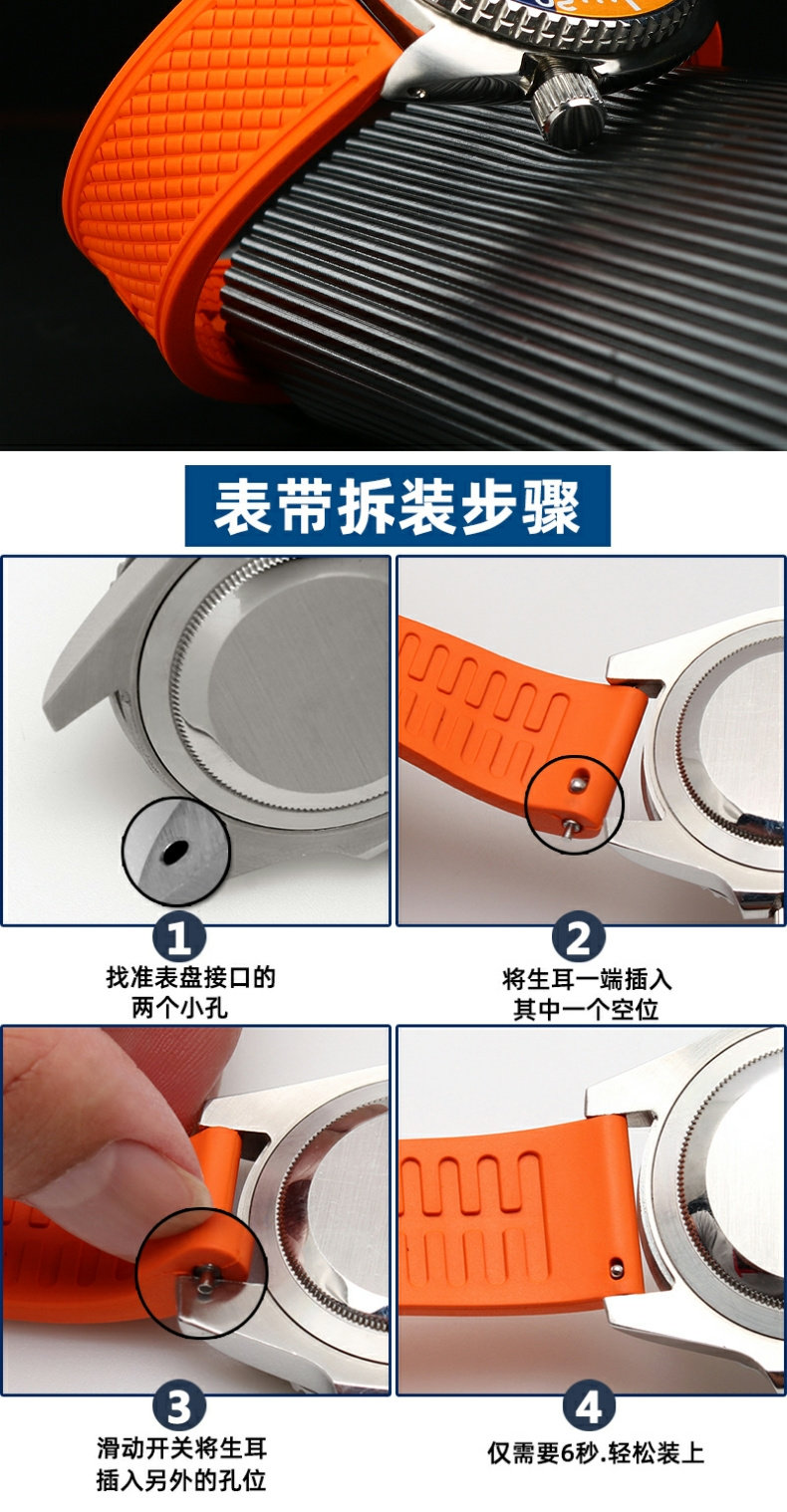 表带拆装步骤

1
找准表盘接口的两个小孔

2
将生耳一端插入其中一个空位

3
滑动开关将生耳插入另外的孔位

4
仅需要6秒.轻松装上