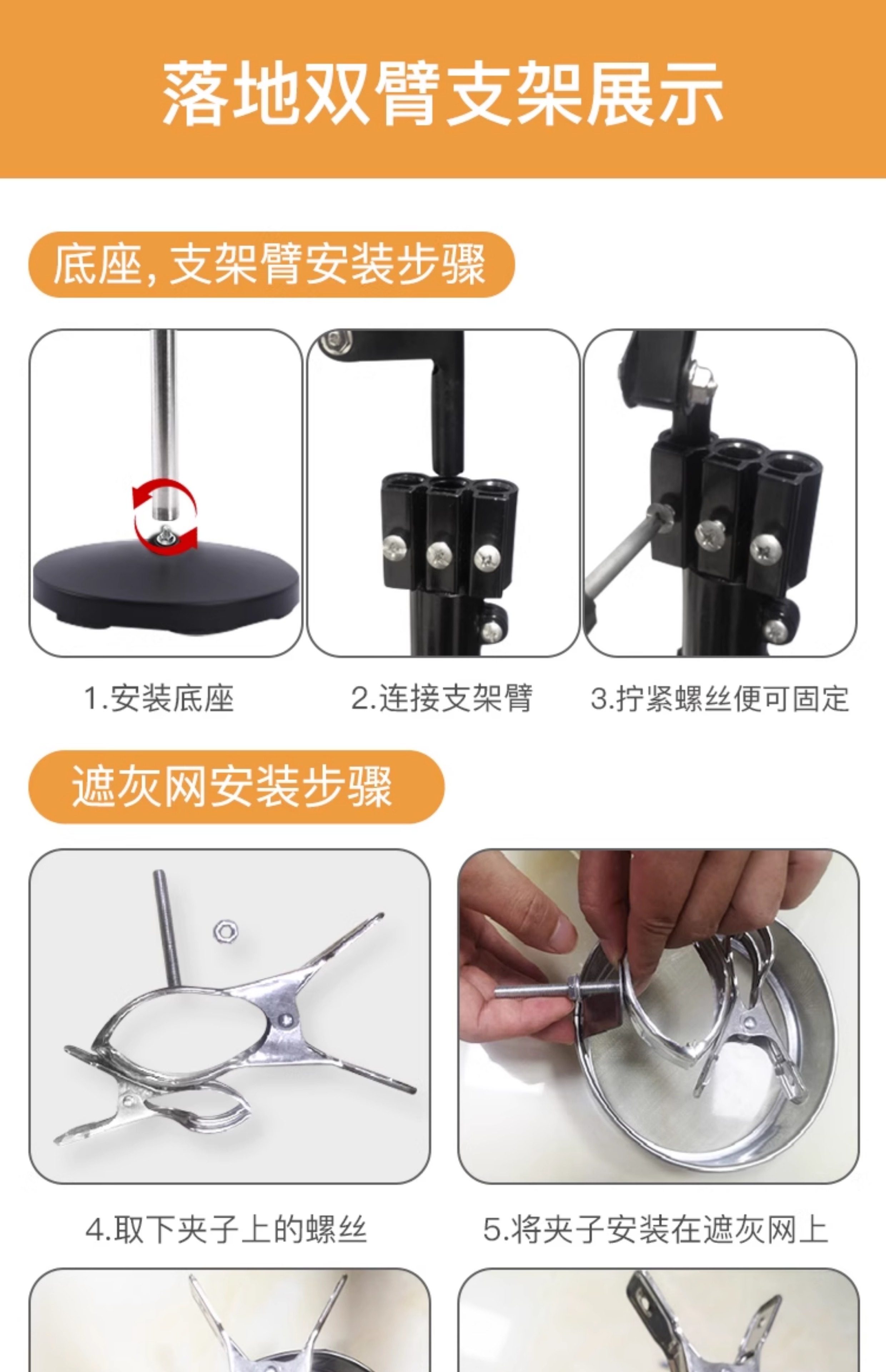 落地双臂支架展示

底座, 支架臂安装步骤

1.安装底座

2.连接支架臂

3.拧紧螺丝便可固定

遮灰网安装步骤

4.取下夹子上的螺丝

5.将夹子安装在遮灰网上