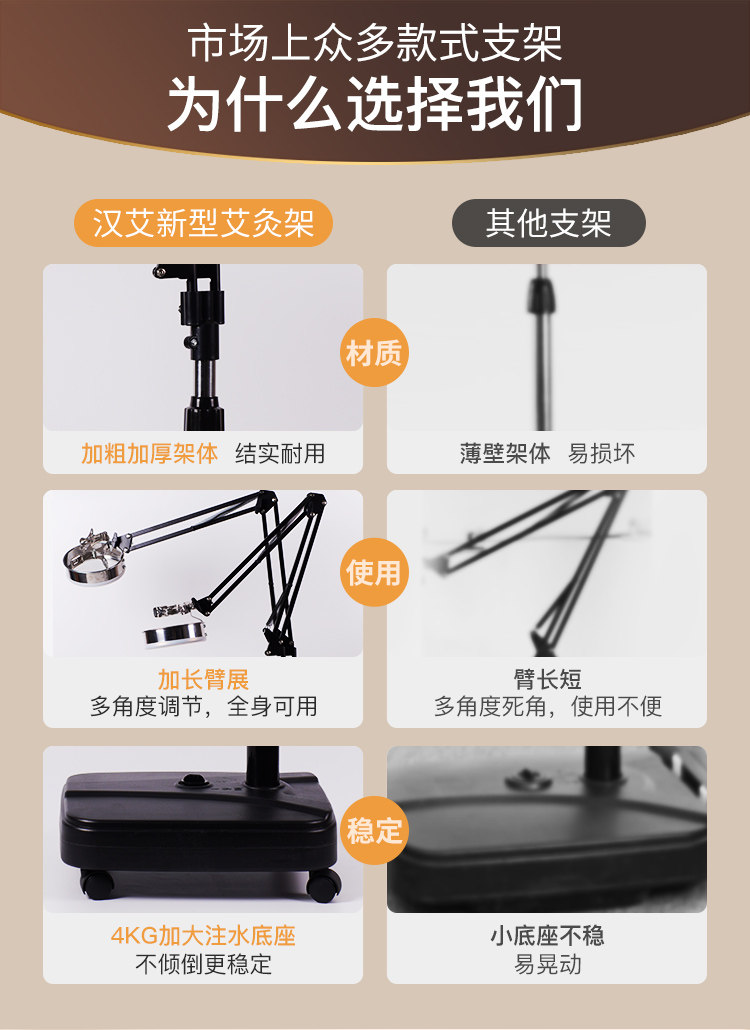 市场上众多款式支架
为什么选择我们

汉艾新型艾灸架

其他支架

材质

加粗加厚架体 结实耐用

薄壁架体 易损坏

使用

加长臂展
多角度调节，全身可用

臂长短
多角度死角，使用不便

稳定

4KG加大注水底座
不倾倒更稳定

小底座不稳
易晃动