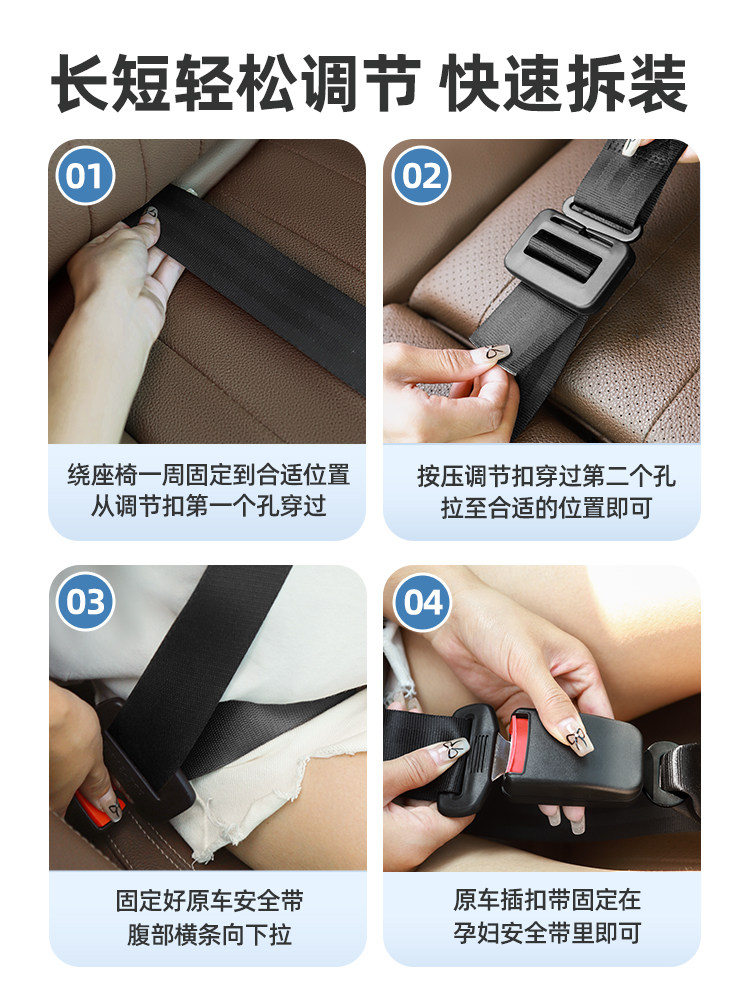 长短轻松调节 快速拆装

01

绕座椅一周固定到合适位置
从调节扣第一个孔穿过

02

按压调节扣穿过第二个孔
拉至合适的位置即可

03

固定好原车安全带
腹部横条向下拉

04

原车插扣带固定在
孕妇安全带里即可