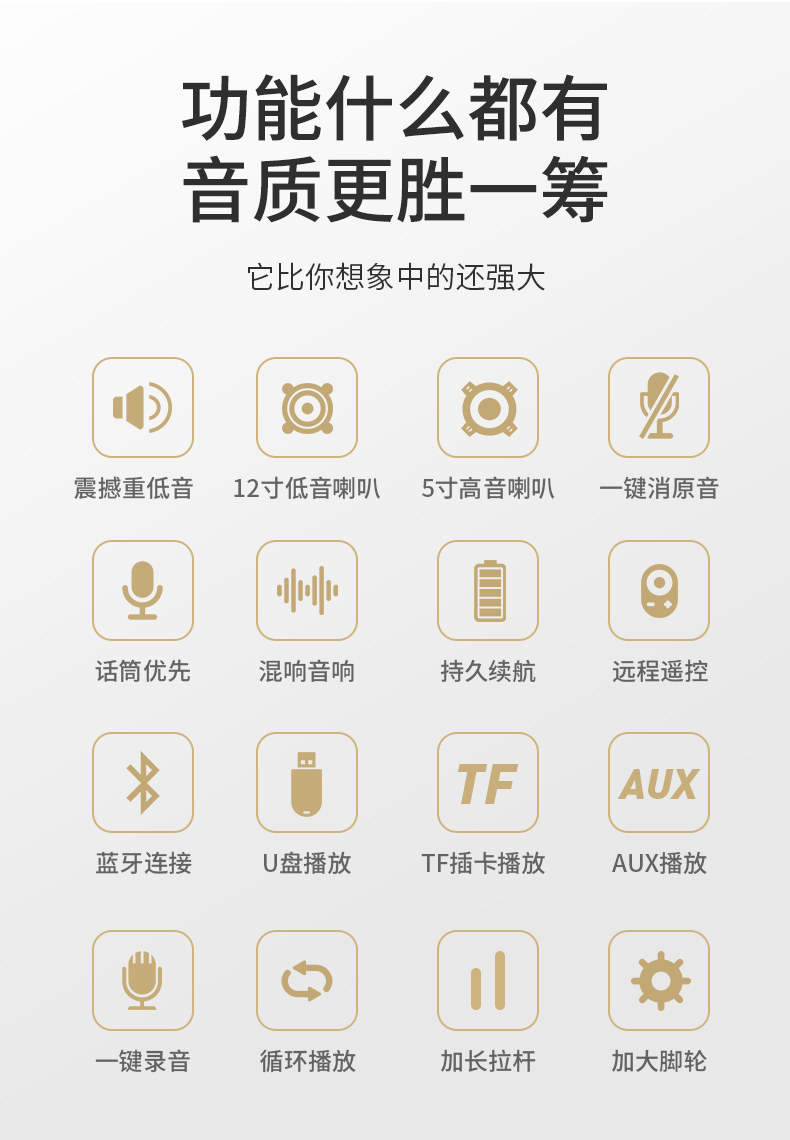 功能什么都有
音质更胜一筹

它比你想象中的还强大

震撼重低音

12寸低音喇叭

5寸高音喇叭

一键消原音

话筒优先

混响音响

持久续航

远程遥控

蓝牙连接

U盘播放

TF

TF插卡播放

AUX

AUX播放

一键录音

循环播放

加长拉杆

加大脚轮