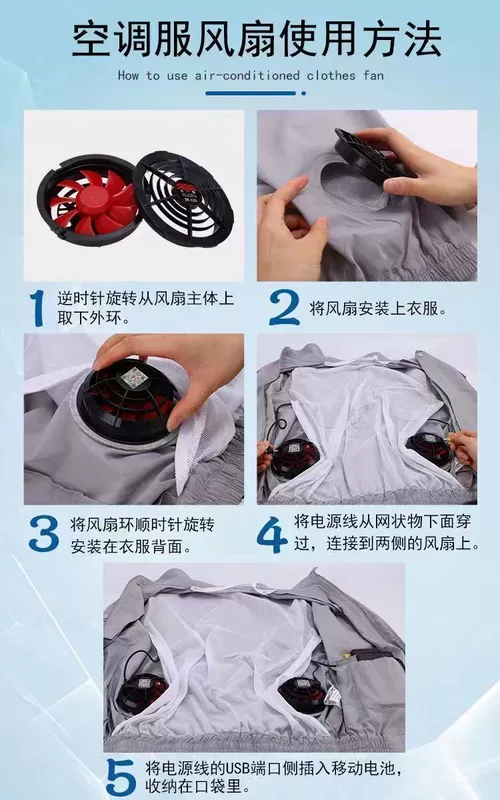 空调服风扇使用方法

How to use air-conditioned clothes fan

1 逆时针旋转从风扇主体上取下外环。

2 将风扇安装上衣服。

3 将风扇环顺时针旋转安装在衣服背面。

4 将电源线从网状物下面穿过，连接到两侧的风扇上。

5 将电源线的USB端口侧插入移动电池，收纳在口袋里。