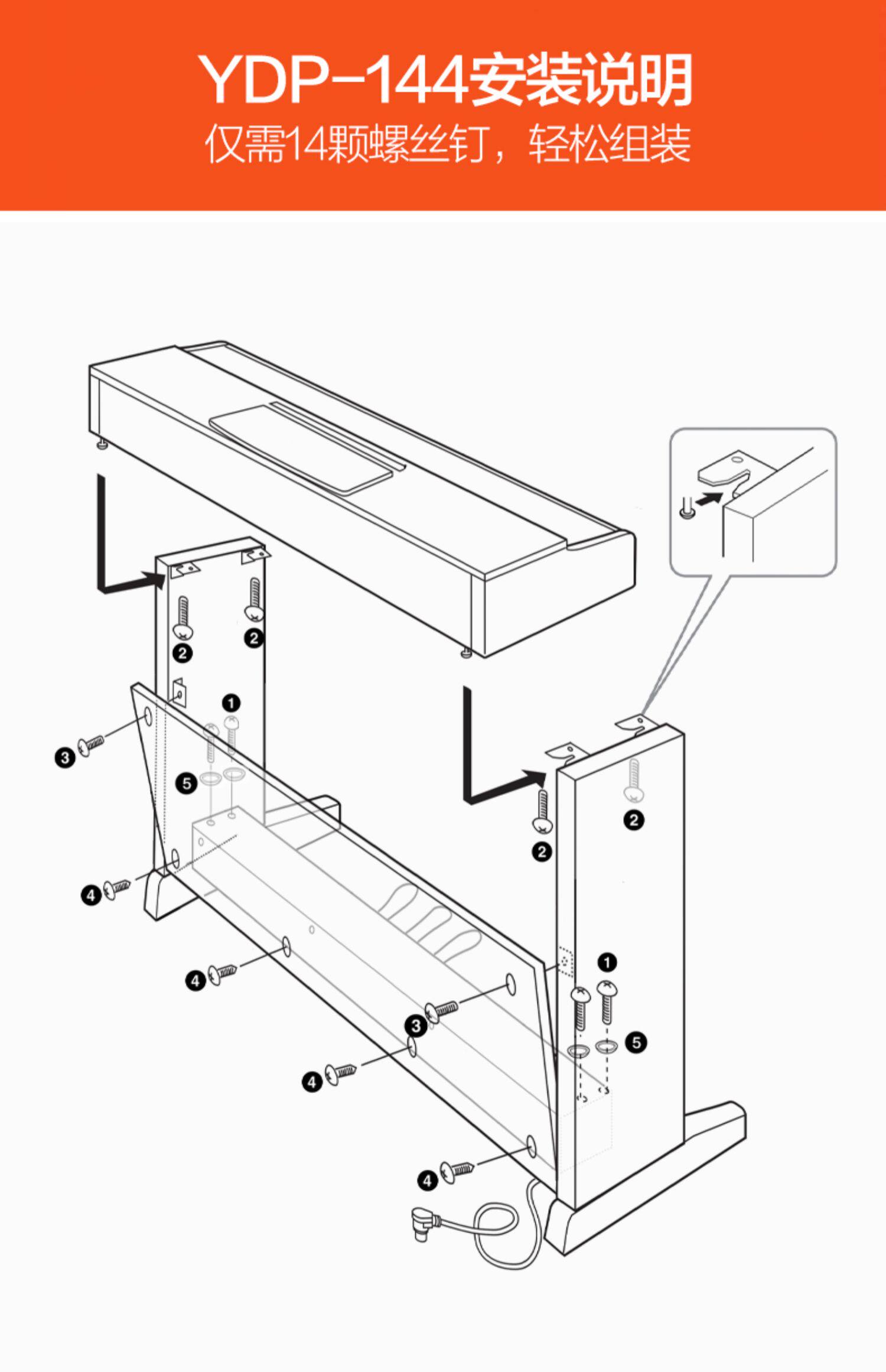 YDP-144安装说明
仅需14颗螺丝钉，轻松组装

2
2
1
3
5
4
4
2
2
1
3
5
4
4