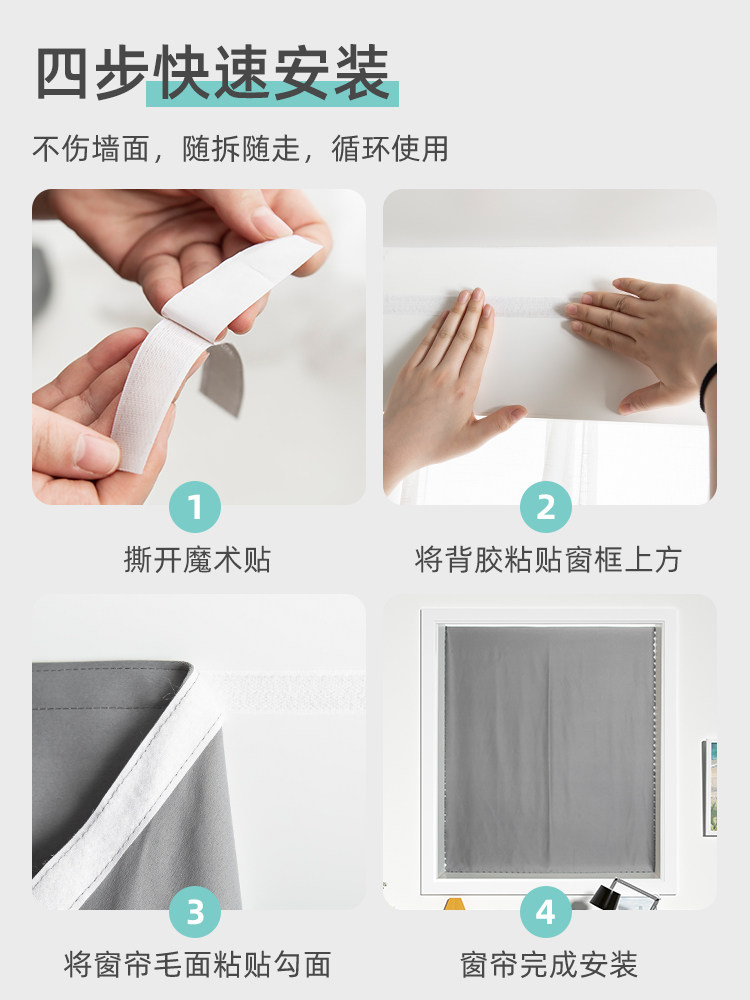 四步快速安装

不伤墙面，随拆随走，循环使用

1
撕开魔术贴

2
将背胶粘贴窗框上方

3
将窗帘毛面粘贴勾面

4
窗帘完成安装