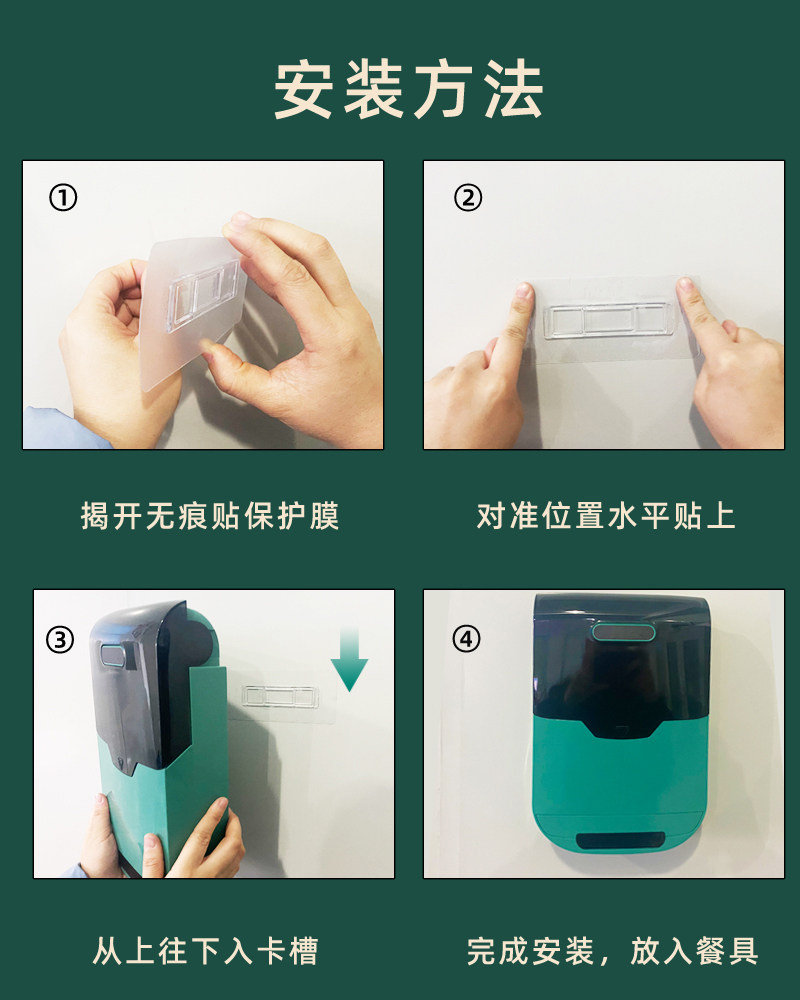 安装方法

①

揭开无痕贴保护膜

②

对准位置水平贴上

③

从上往下入卡槽

④

完成安装，放入餐具