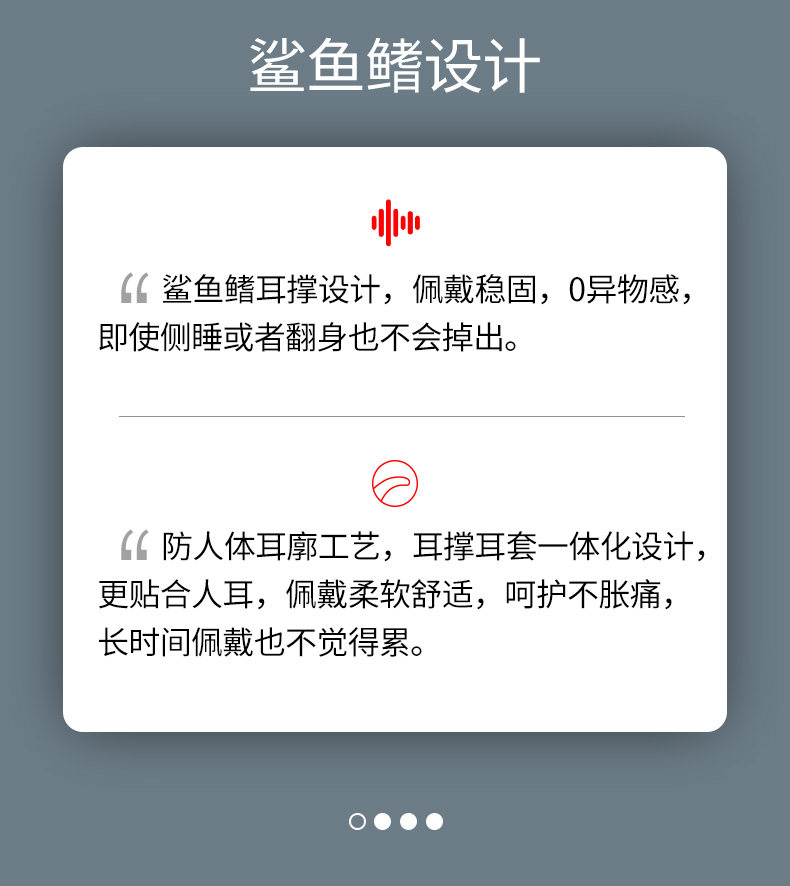 鲨鱼鳍设计

“鲨鱼鳍耳撑设计，佩戴稳固，0异物感，即使侧睡或者翻身也不会掉出。

“防人体耳廓工艺，耳撑耳套一体化设计，更贴合人耳，佩戴柔软舒适，呵护不胀痛，长时间佩戴也不觉得累。