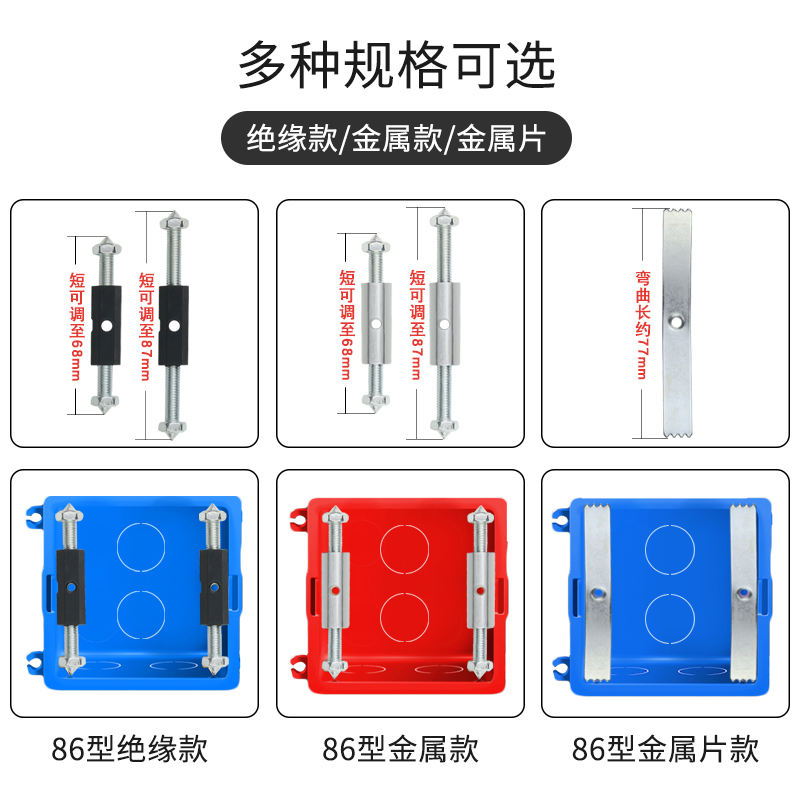 多种规格可选

绝缘款/金属款/金属片

短可调至68mm

短可调至87mm

短可调至68mm

短可调至87mm

弯曲长约77mm

86型绝缘款

86型金属款

86型金属片款