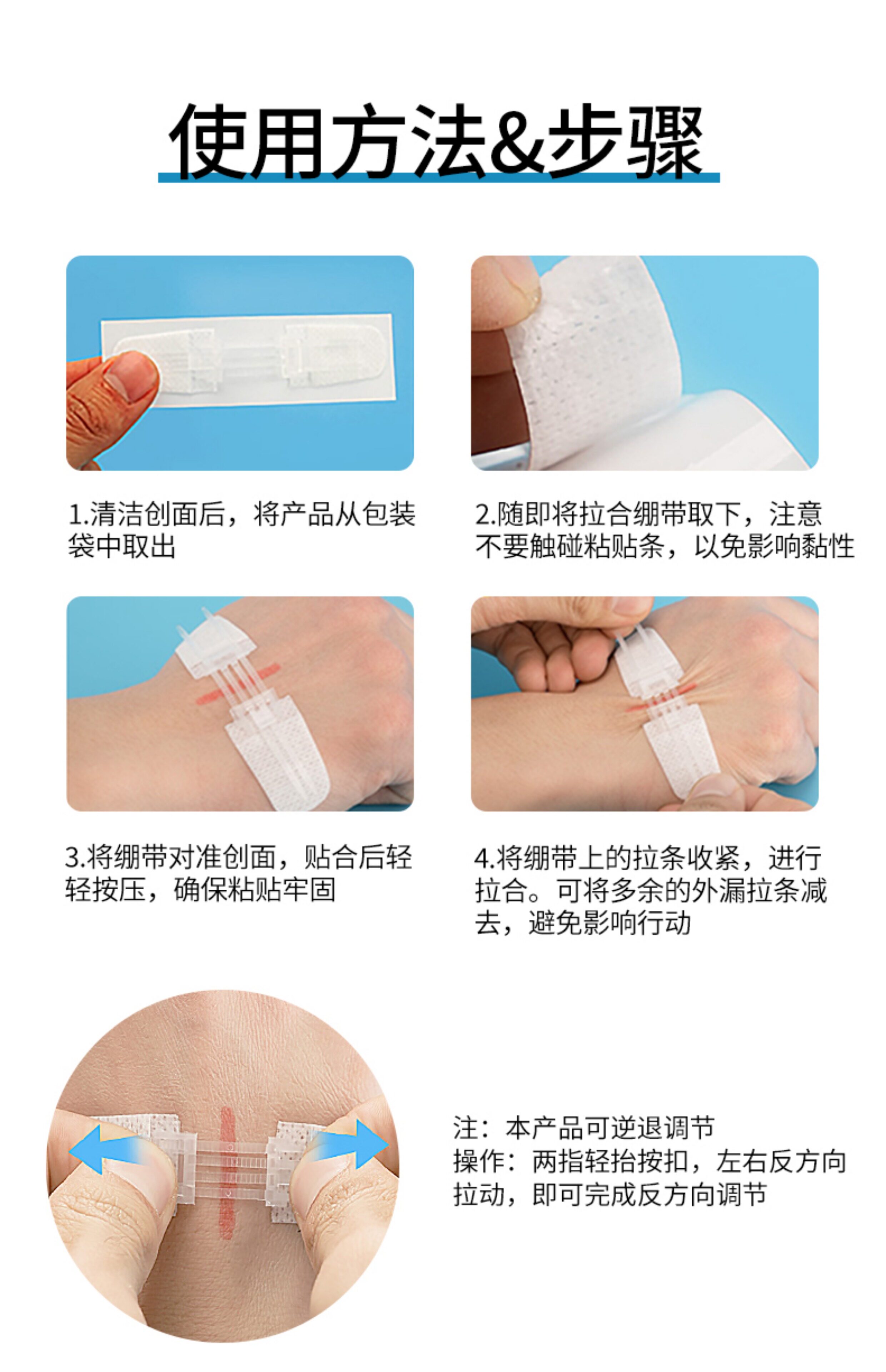 使用方法&步骤

1.清洁创面后，将产品从包装袋中取出

2.随即将拉合绷带取下，注意不要触碰粘贴条，以免影响黏性

3.将绷带对准创面，贴合后轻轻按压，确保粘贴牢固

4.将绷带上的拉条收紧，进行拉合。可将多余的外漏拉条减去，避免影响行动

注：本产品可逆退调节
操作：两指轻抬按扣，左右反方向拉动，即可完成反方向调节