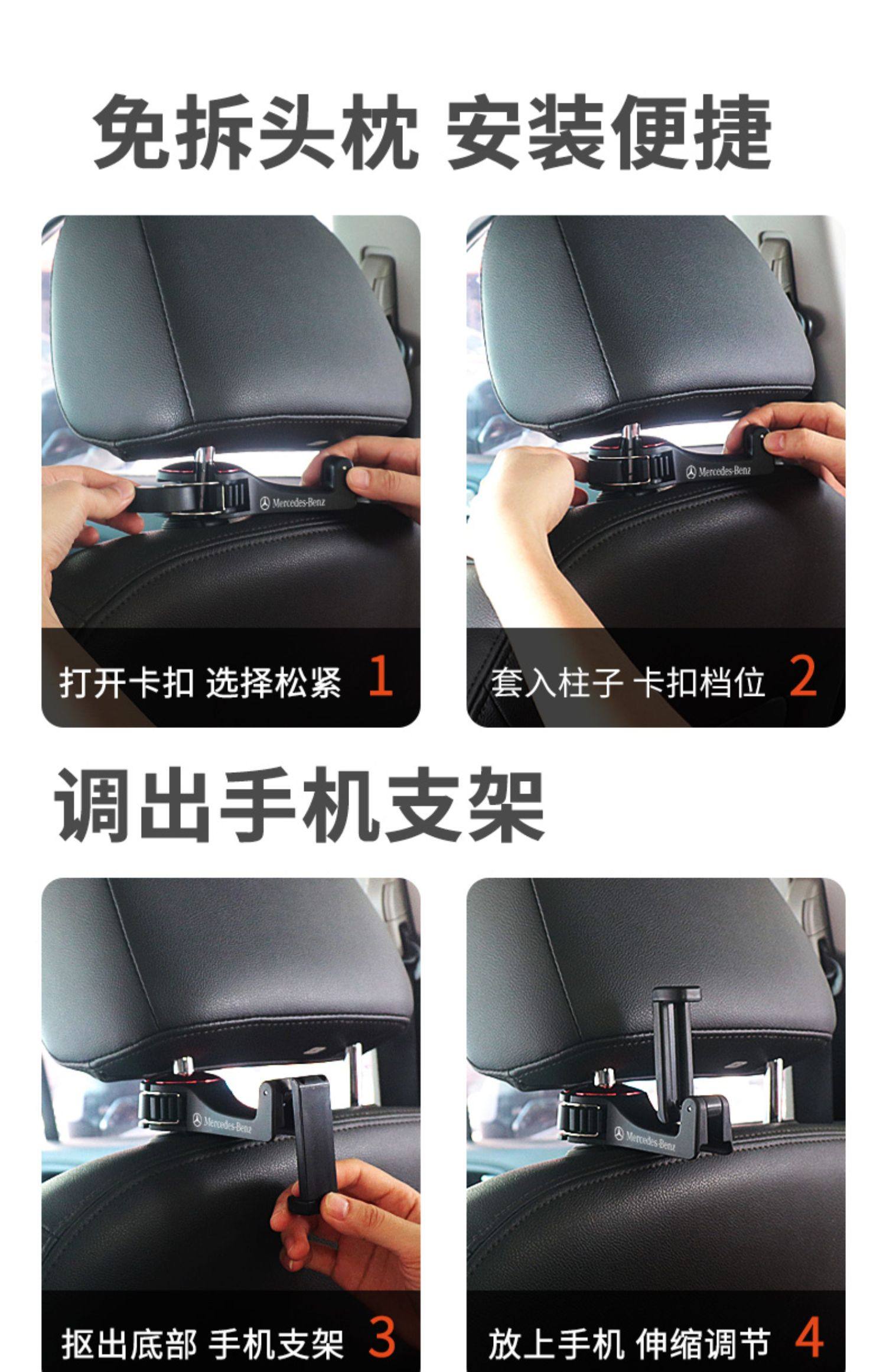 免拆头枕 安装便捷

Mercedes-Benz

打开卡扣 选择松紧 1

Mercedes-Benz

套入柱子 卡扣档位 2

调出手机支架

Mercedes-Benz

抠出底部 手机支架 3

Mercedes-Benz

放上手机 伸缩调节 4