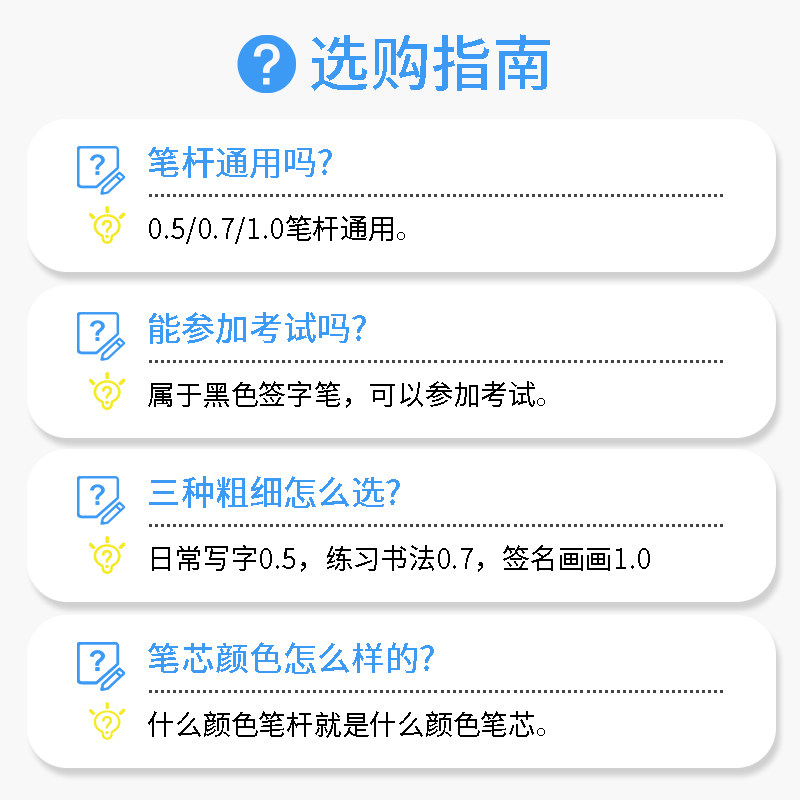 选购指南

笔杆通用吗?

0.5/0.7/1.0笔杆通用。

能参加考试吗?

属于黑色签字笔，可以参加考试。

三种粗细怎么选?

日常写字0.5，练习书法0.7，签名画画1.0

笔芯颜色怎么样的?

什么颜色笔杆就是什么颜色笔芯。