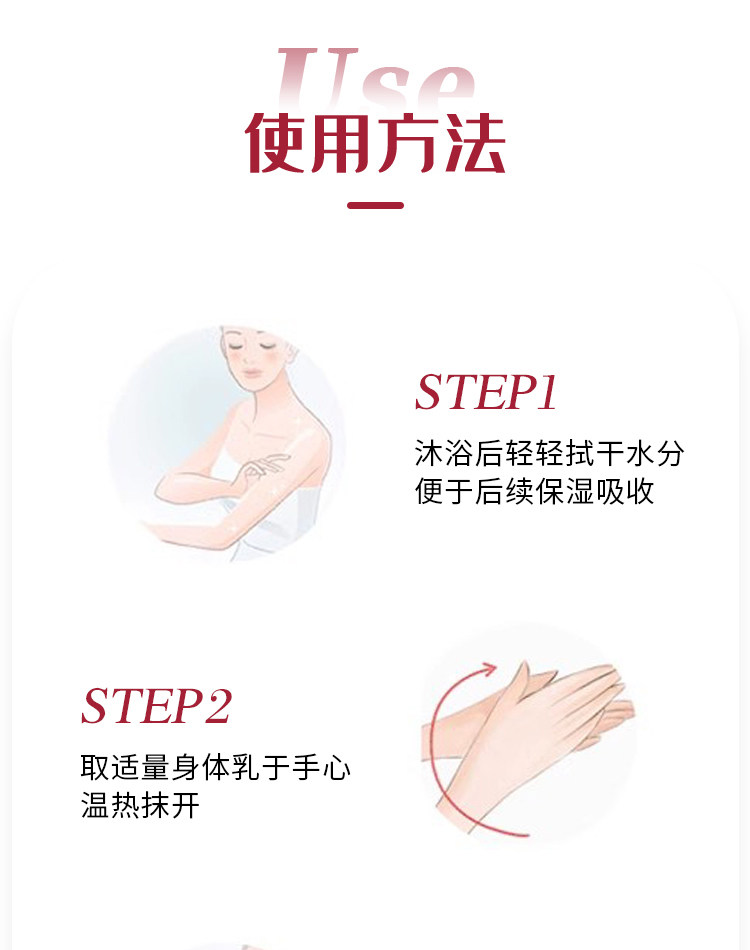 Use
使用方法

STEP1
沐浴后轻轻拭干水分
便于后续保湿吸收

STEP2
取适量身体乳于手心
温热抹开