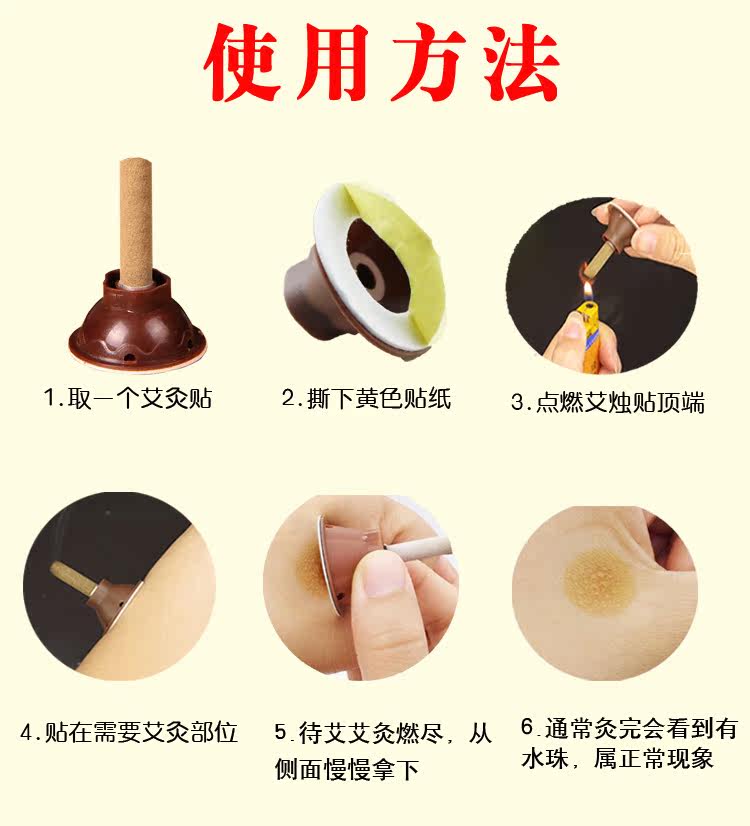 使用方法

1.取一个艾灸贴

2.撕下黄色贴纸

3.点燃艾烛贴顶端

4.贴在需要艾灸部位

5.待艾艾灸燃尽，从侧面慢慢拿下

6.通常灸完会看到有水珠，属正常现象