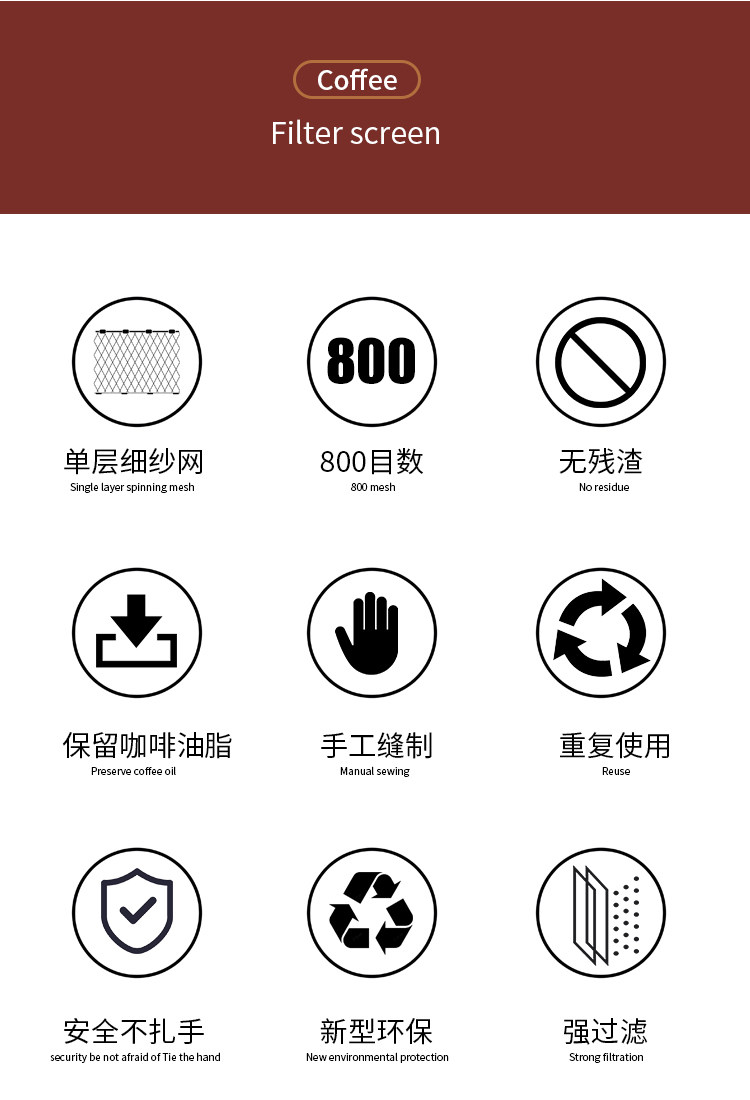 Coffee

Filter screen

800

单层细纱网
Single layer spinning mesh

800目数
800 mesh

无残渣
No residue

保留咖啡油脂
Preserve coffee oil

手工缝制
Manual sewing

重复使用
Reuse

安全不扎手
security be not afraid of Tie the hand

新型环保
New environmental protection

强过滤
Strong filtration