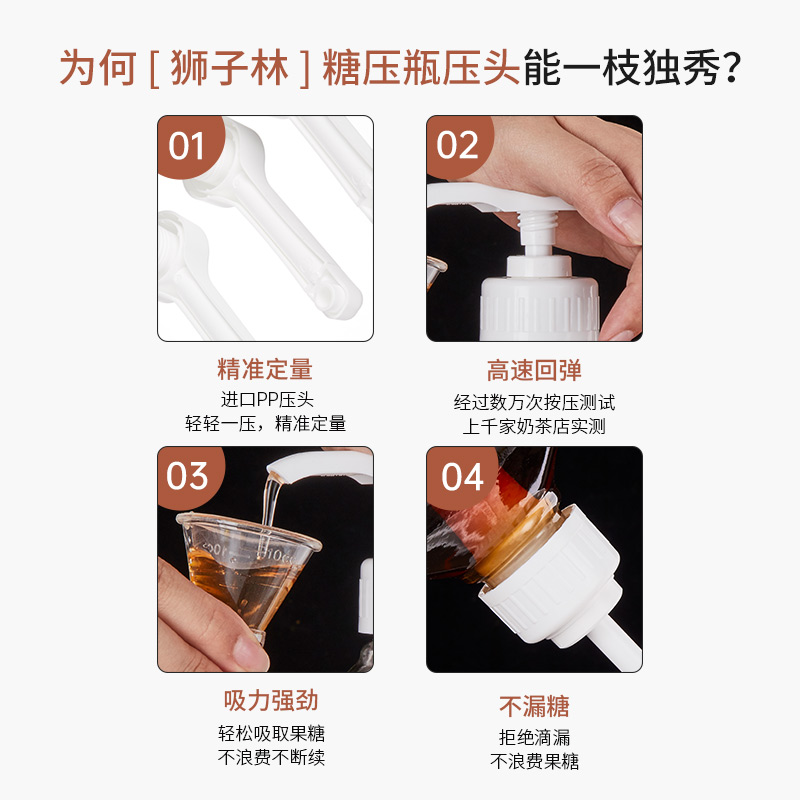 为何 [ 狮子林 ] 糖压瓶压头能一枝独秀？

01

精准定量

进口PP压头
轻轻一压，精准定量

02

高速回弹

经过数万次按压测试
上千家奶茶店实测

03

吸力强劲

轻松吸取果糖
不浪费不断续

04

不漏糖

拒绝滴漏
不浪费果糖