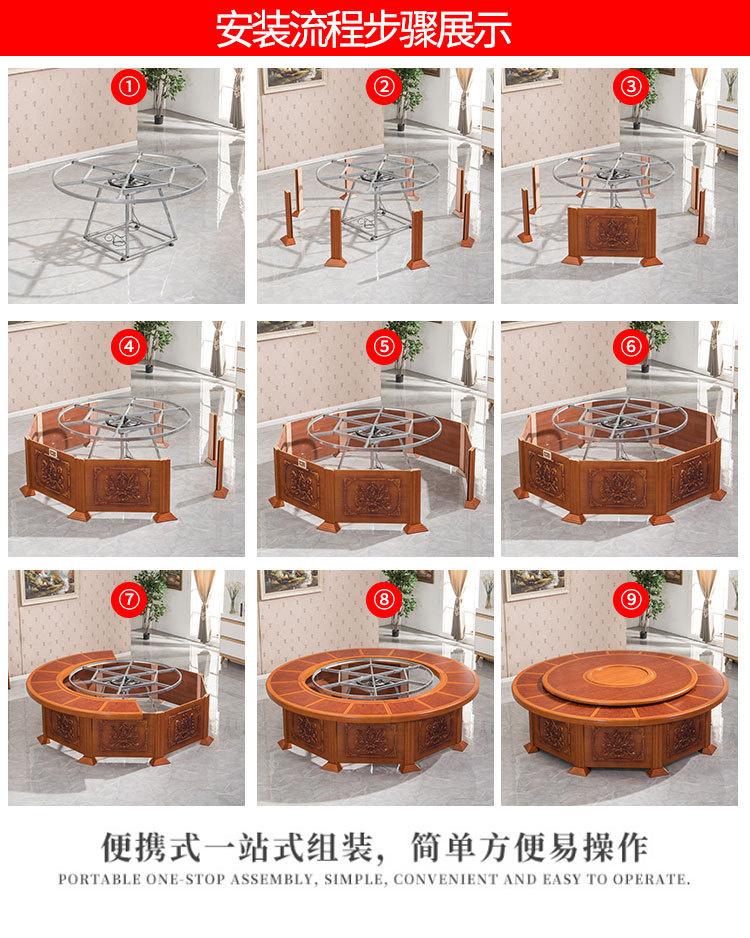 安装流程步骤展示

①

②

③

④

⑤

⑥

⑦

⑧

⑨

便携式一站式组装，简单方便易操作

PORTABLE ONE-STOP ASSEMBLY, SIMPLE, CONVENIENT AND EASY TO OPERATE.