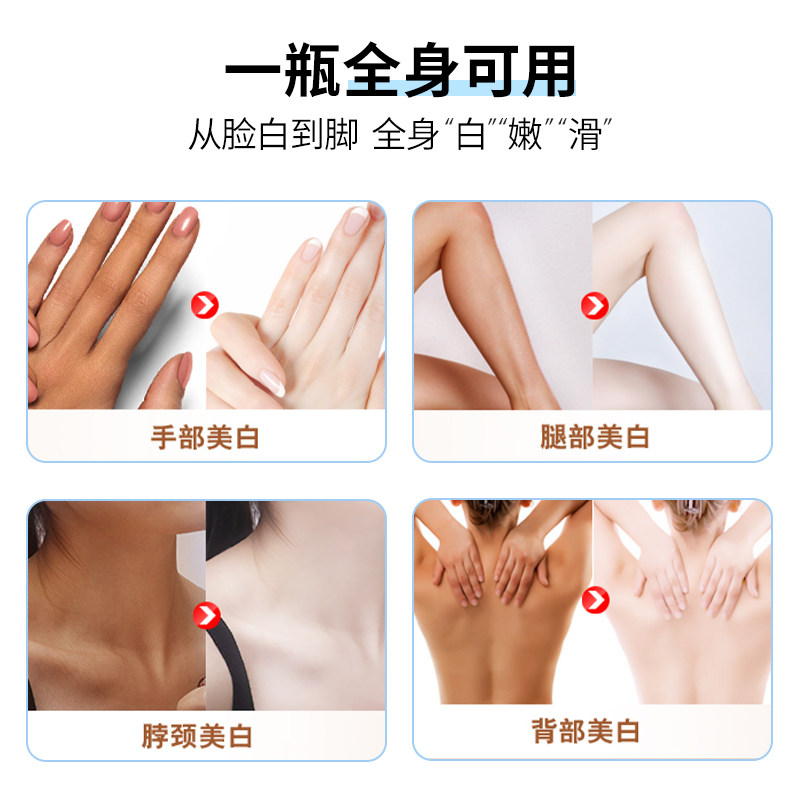 一瓶全身可用

从脸白到脚 全身“白”“嫩”“滑”

手部美白

腿部美白

脖颈美白

背部美白