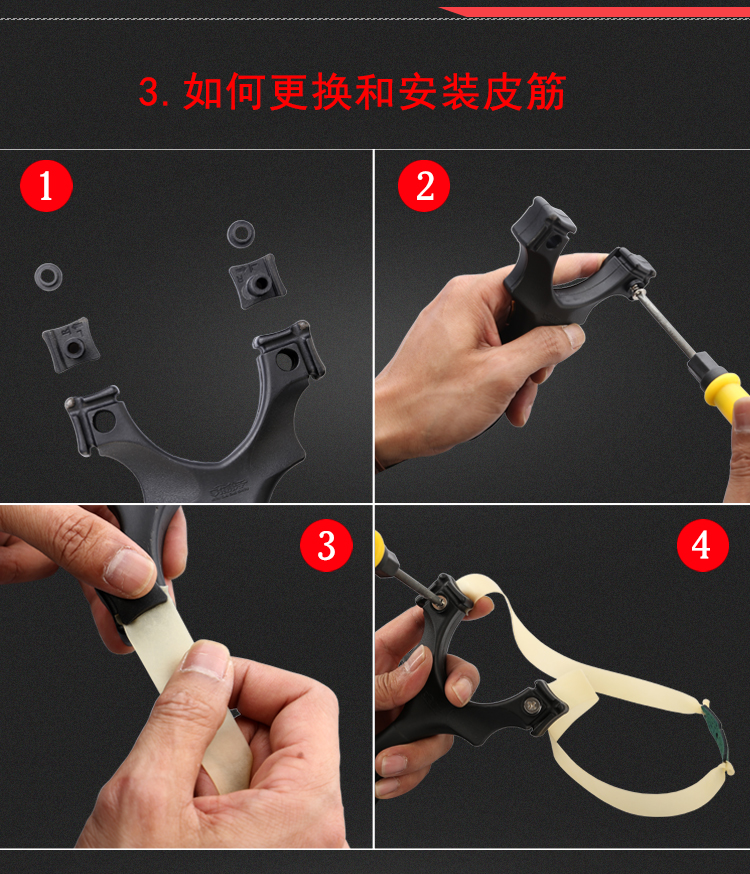 3. 如何更换和安装皮筋

1

2

3

4