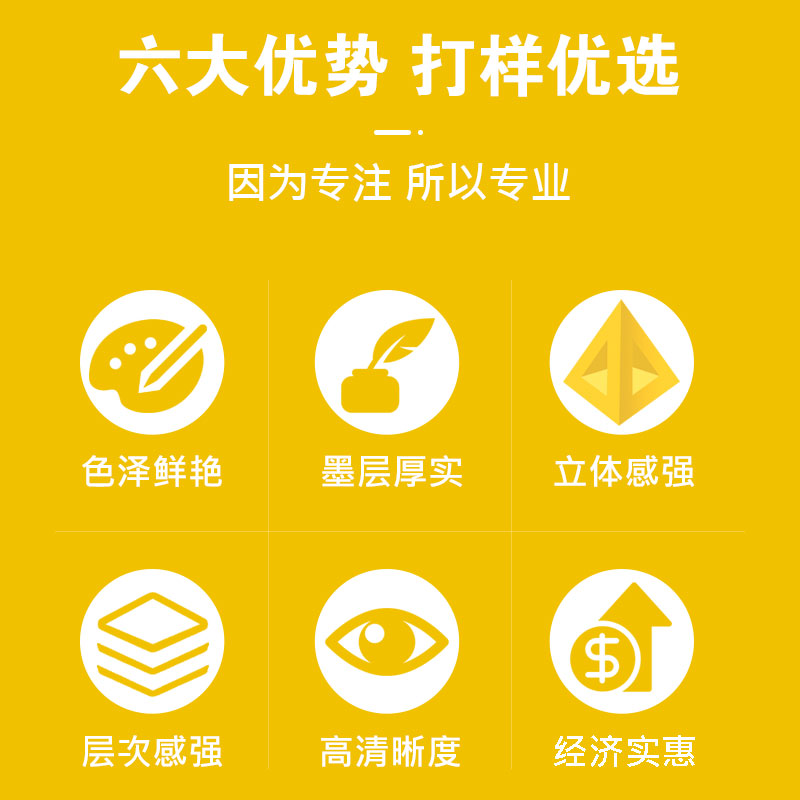 六大优势 打样优选

因为专注 所以专业

色泽鲜艳

墨层厚实

立体感强

层次感强

高清晰度

经济实惠