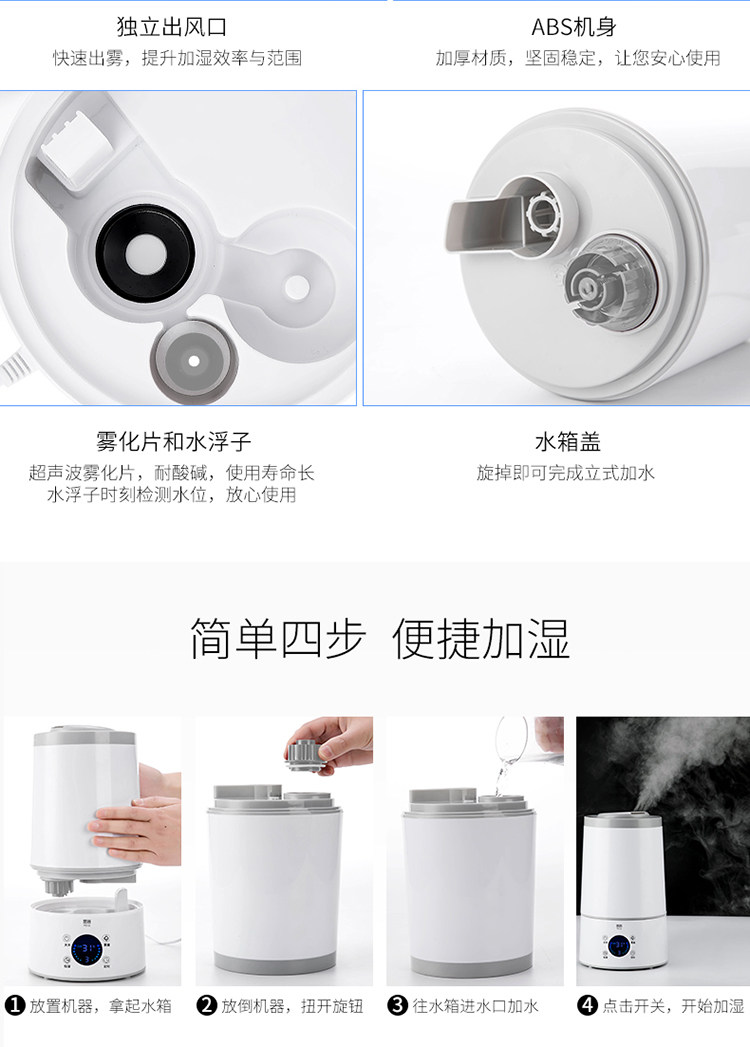 独立出风口
快速出雾，提升加湿效率与范围

ABS机身
加厚材质，坚固稳定，让您安心使用

雾化片和水浮子
超声波雾化片，耐酸碱，使用寿命长
水浮子时刻检测水位，放心使用

水箱盖
旋掉即可完成立式加水

简单四步 便捷加湿

❶ 放置机器，拿起水箱

❷ 放倒机器，扭开旋钮

❸ 往水箱进水口加水

❹ 点击开关，开始加湿