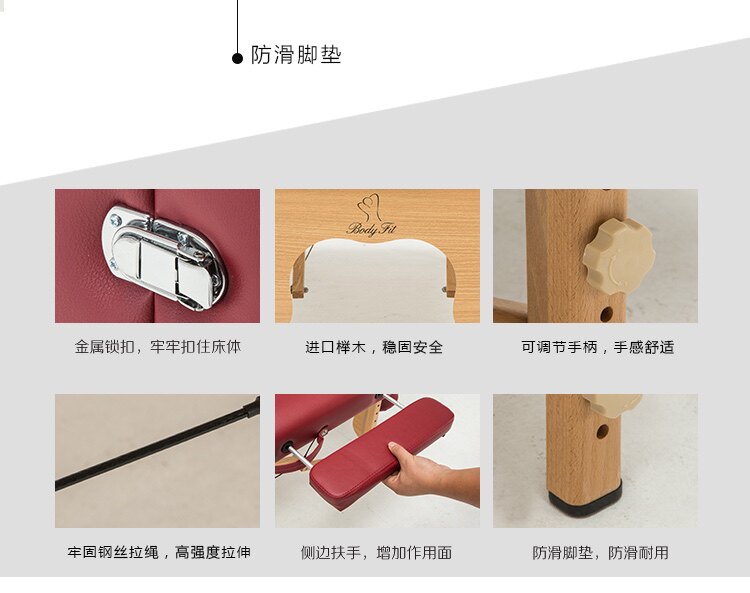 防滑脚垫

Body Fit

金属锁扣，牢牢扣住床体

进口榉木，稳固安全

可调节手柄，手感舒适

牢固钢丝拉绳，高强度拉伸

侧边扶手，增加作用面

防滑脚垫，防滑耐用