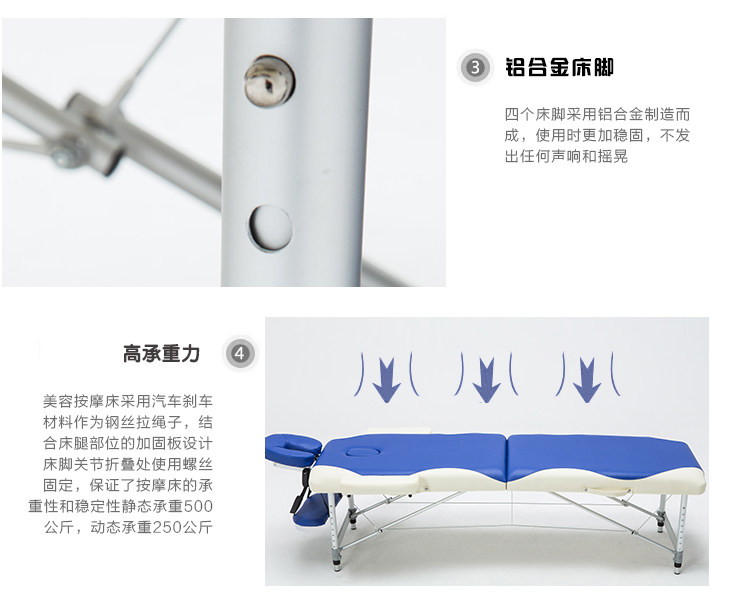 3 铝合金床脚

四个床脚采用铝合金制造而成，使用时更加稳固，不发出任何声响和摇晃

高承重力 4

美容按摩床采用汽车刹车材料作为钢丝拉绳子，结合床腿部位的加固板设计床脚关节折叠处使用螺丝固定，保证了按摩床的承重性和稳定性静态承重500公斤，动态承重250公斤