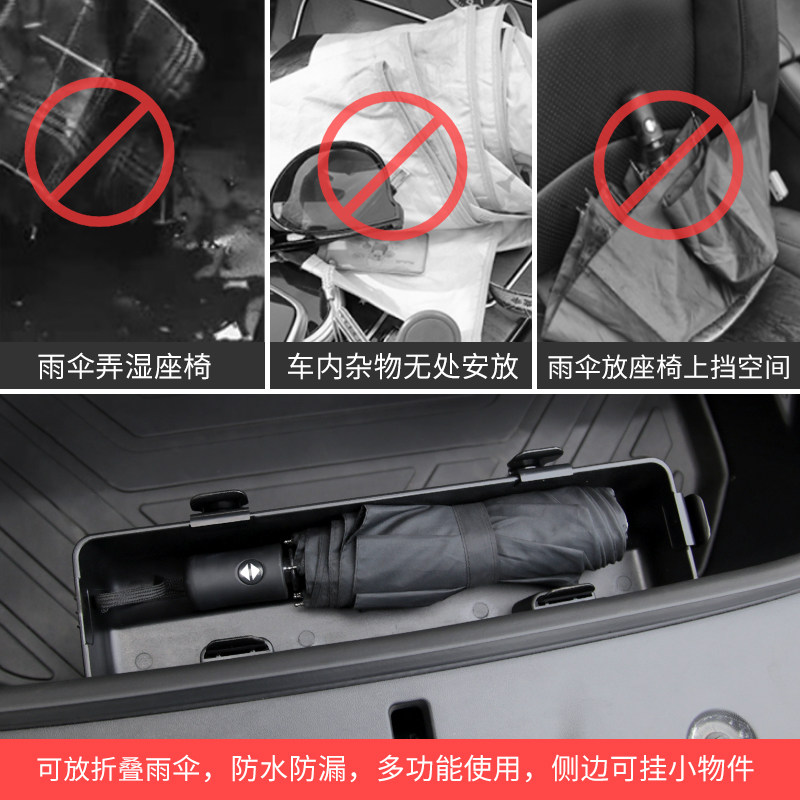 雨伞弄湿座椅

车内杂物无处安放

雨伞放座椅上挡空间

可放折叠雨伞，防水防漏，多功能使用，侧边可挂小物件