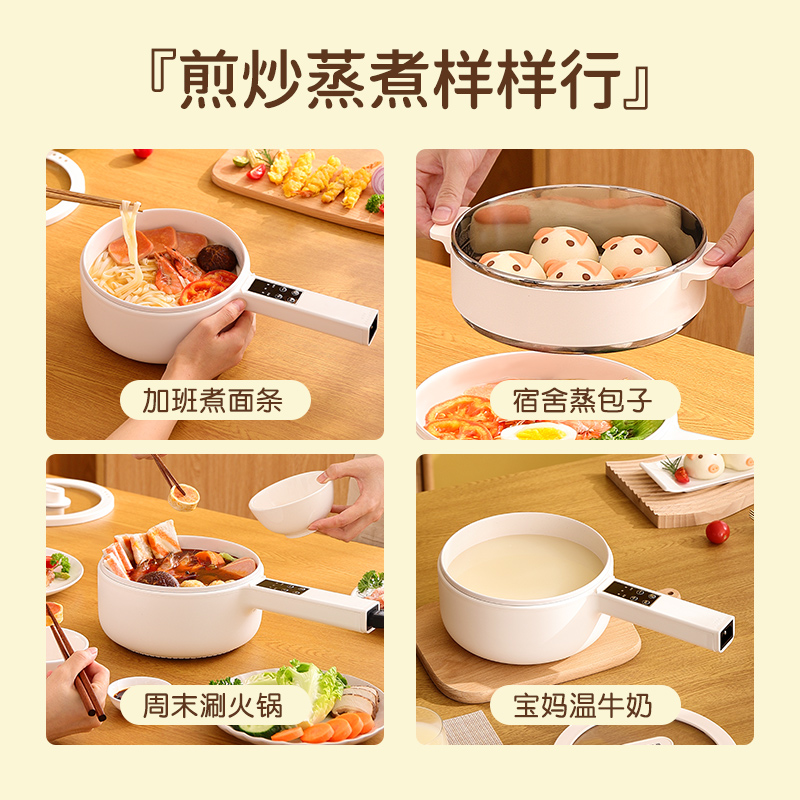 『煎炒蒸煮样样行』

加班煮面条

宿舍蒸包子

周末涮火锅

宝妈温牛奶