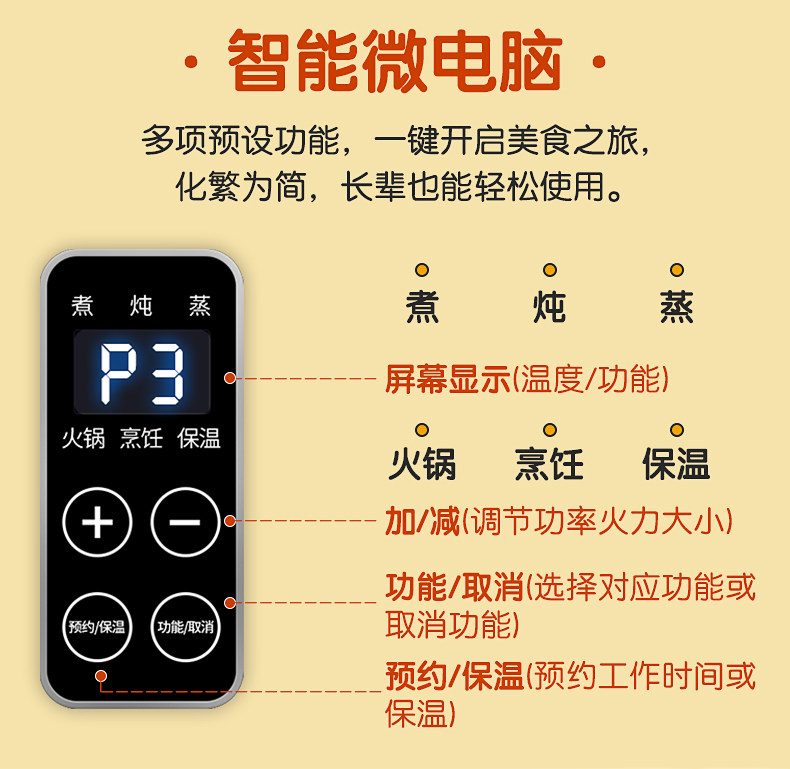 · 智能微电脑 ·

多项预设功能，一键开启美食之旅，化繁为简，长辈也能轻松使用。

煮 炖 蒸

P3

火锅 烹饪 保温

+ −

预约/保温 功能/取消

煮 炖 蒸

屏幕显示(温度/功能)

火锅 烹饪 保温

加/减(调节功率火力大小)

功能/取消(选择对应功能或取消功能)

预约/保温(预约工作时间或保温)