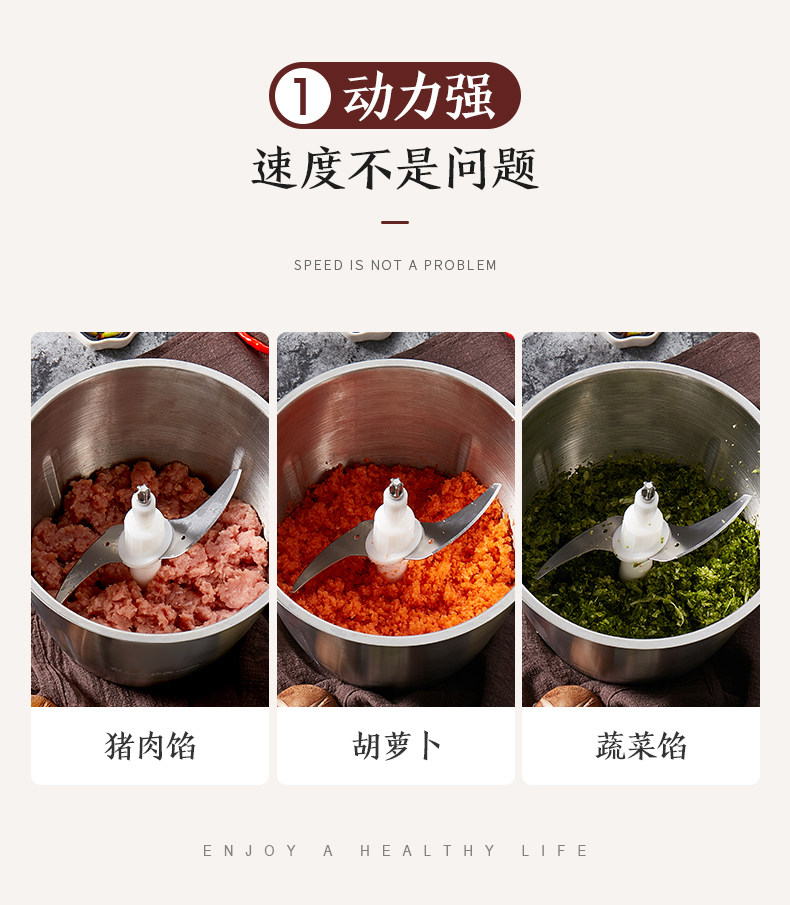 1 动力强

速度不是问题

SPEED IS NOT A PROBLEM

猪肉馅

胡萝卜

蔬菜馅

ENJOY A HEALTHY LIFE