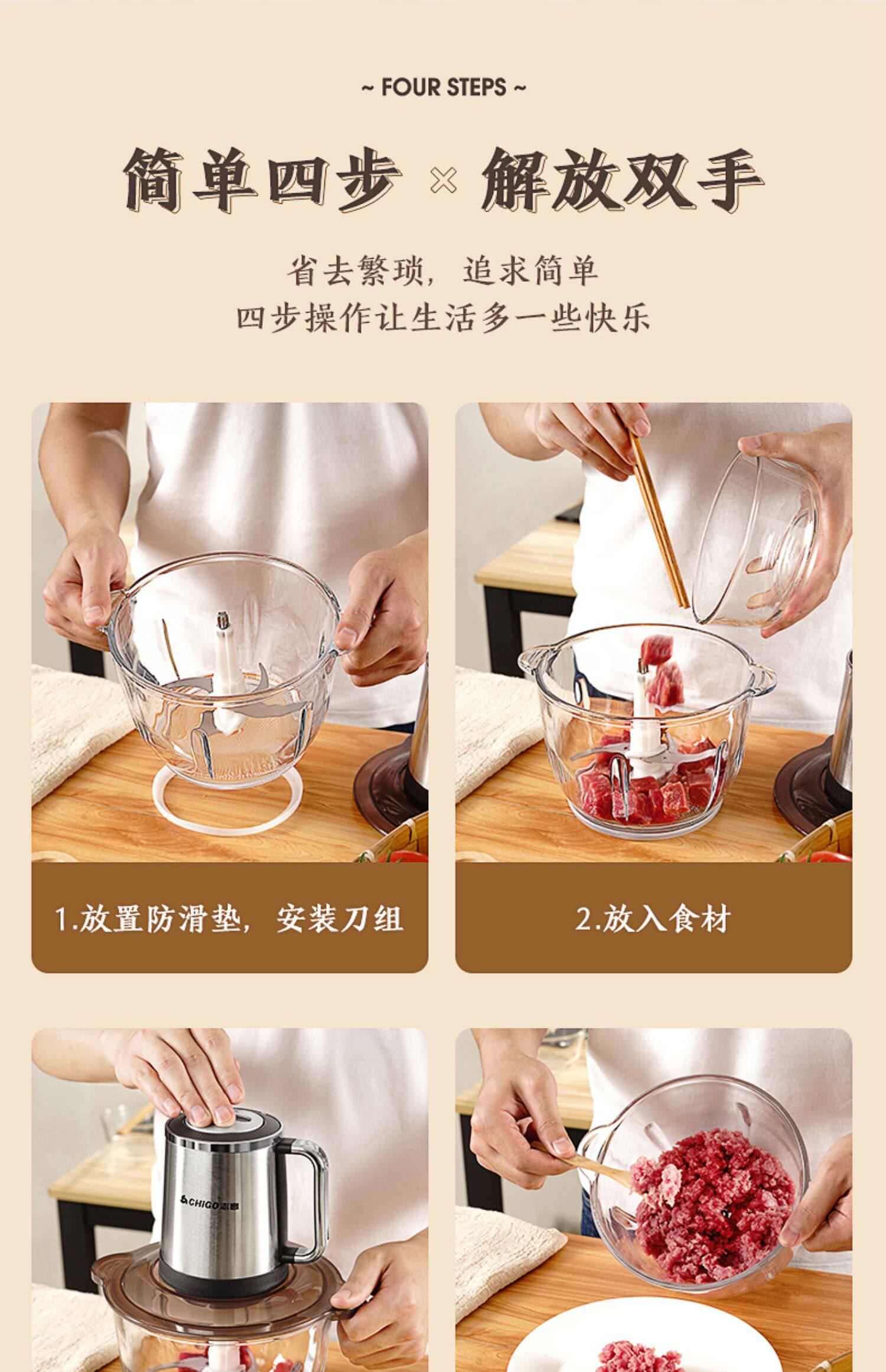 ~ FOUR STEPS ~

简单四步 × 解放双手

省去繁琐，追求简单
四步操作让生活多一些快乐

1.放置防滑垫，安装刀组

2.放入食材

CHIGO志高