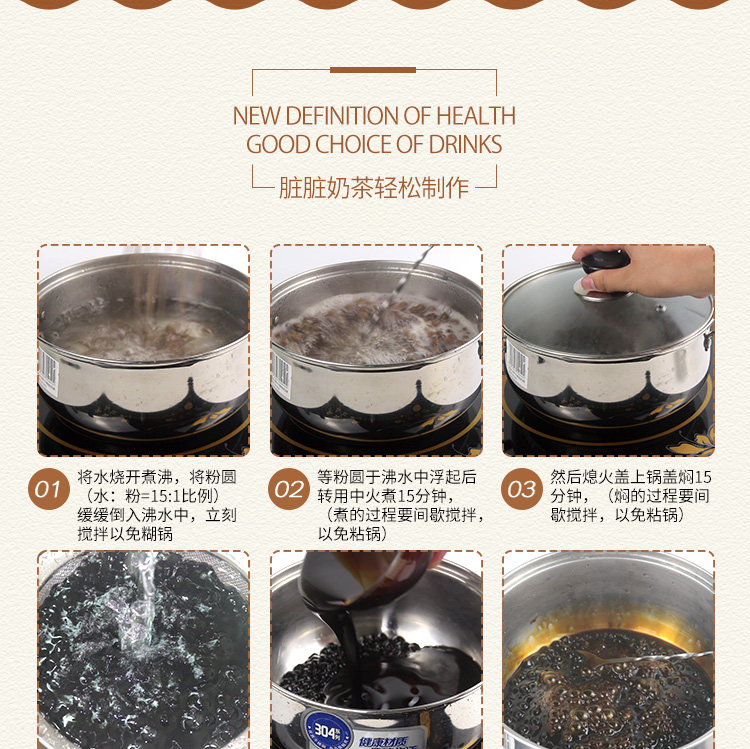 NEW DEFINITION OF HEALTH
GOOD CHOICE OF DRINKS
脏脏奶茶轻松制作

01 将水烧开煮沸，将粉圆（水：粉=15:1比例）缓缓倒入沸水中，立刻搅拌以免糊锅

02 等粉圆于沸水中浮起后转用中火煮15分钟，（煮的过程要间歇搅拌，以免粘锅）

03 然后熄火盖上锅盖焖15分钟，（焖的过程要间歇搅拌，以免粘锅）

304 健康材质