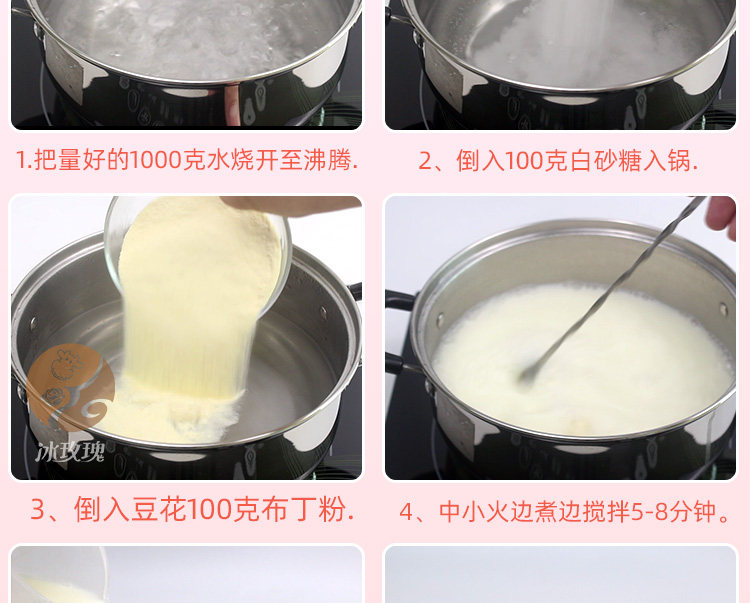 1.把量好的1000克水烧开至沸腾.

2、倒入100克白砂糖入锅.

冰玫瑰

3、倒入豆花100克布丁粉.

4、中小火边煮边搅拌5-8分钟。