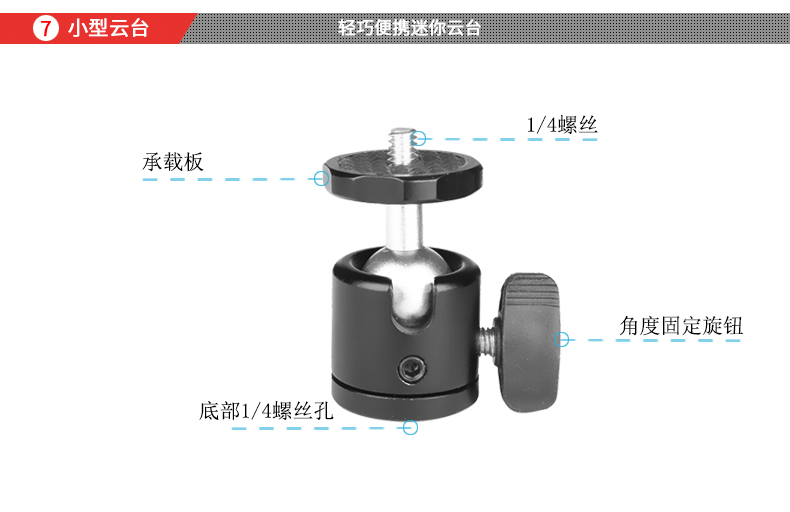 7 小型云台

轻巧便携迷你云台

1/4螺丝

承载板

角度固定旋钮

底部1/4螺丝孔