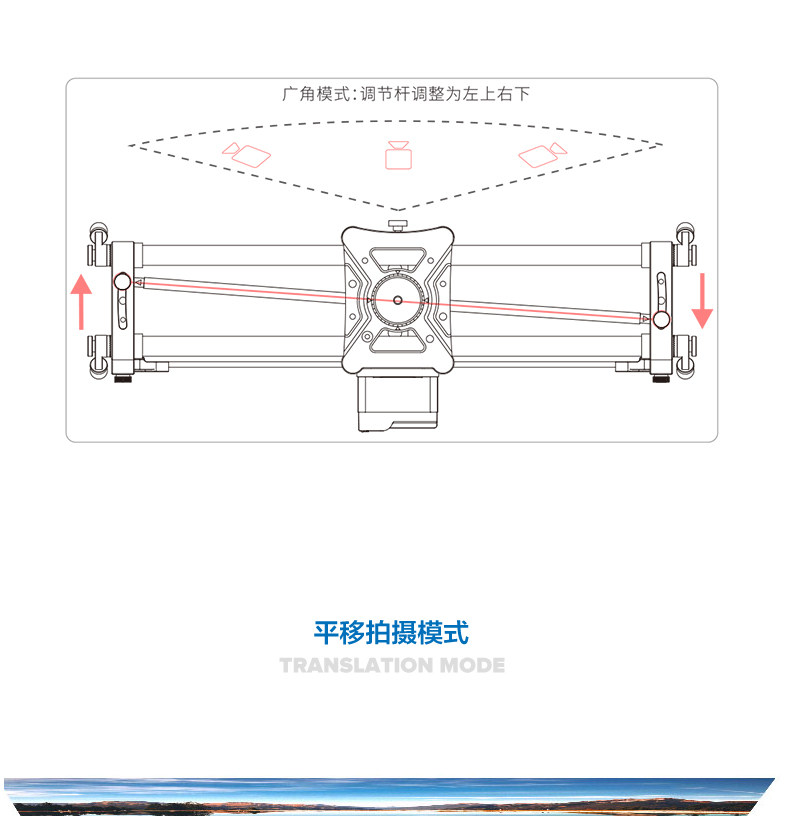 广角模式:调节杆调整为左上右下

平移拍摄模式
TRANSLATION MODE