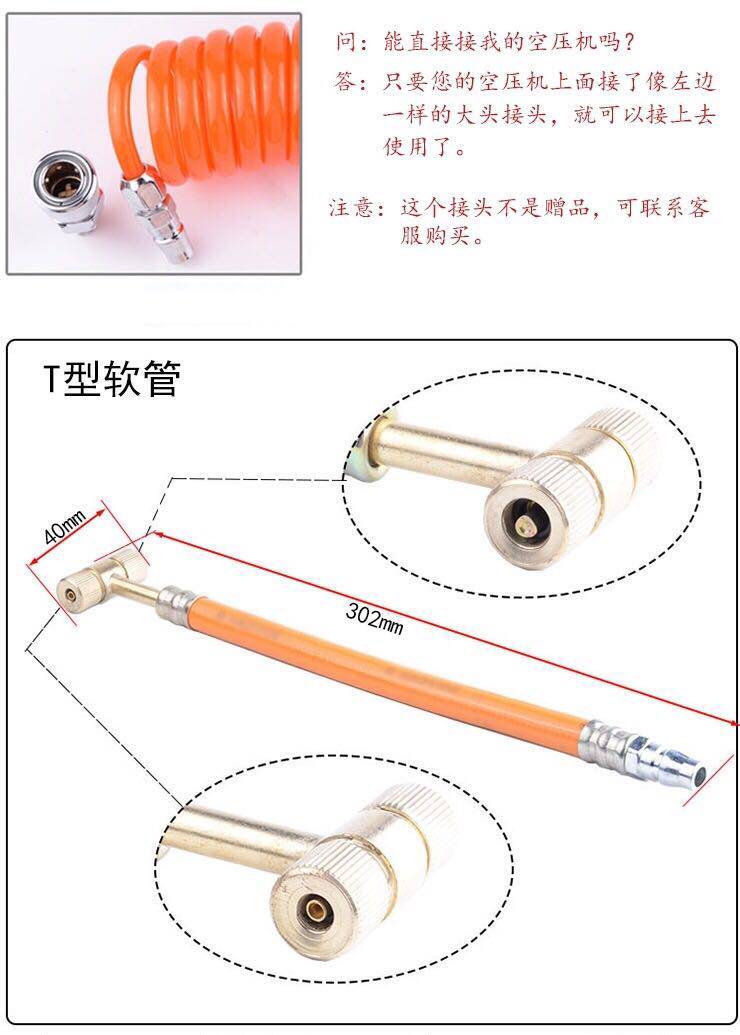 问：能直接接我的空压机吗？

答：只要您的空压机上面接了像左边一样的大头接头，就可以接上去使用了。

注意：这个接头不是赠品，可联系客服购买。

T型软管

40mm

302mm