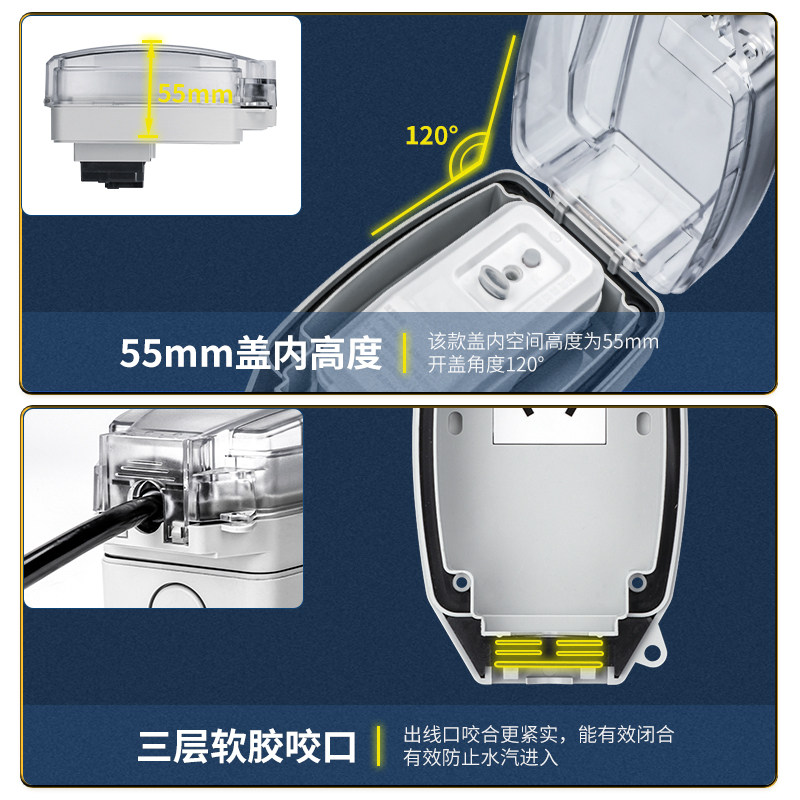 55mm

120°

55mm盖内高度

该款盖内空间高度为55mm
开盖角度120°

三层软胶咬口

出线口咬合更紧实，能有效闭合
有效防止水汽进入