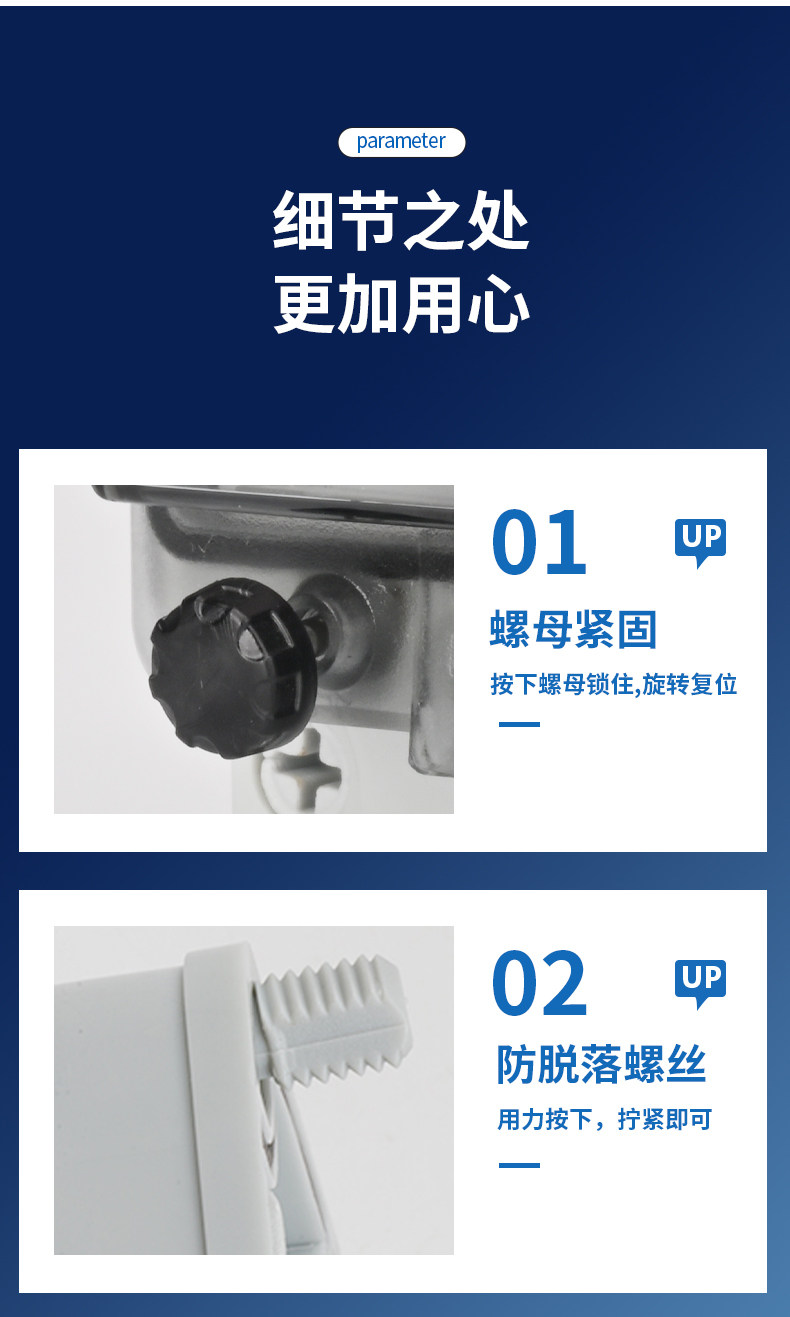 parameter

细节之处
更加用心

01
UP
螺母紧固
按下螺母锁住,旋转复位

02
UP
防脱落螺丝
用力按下，拧紧即可