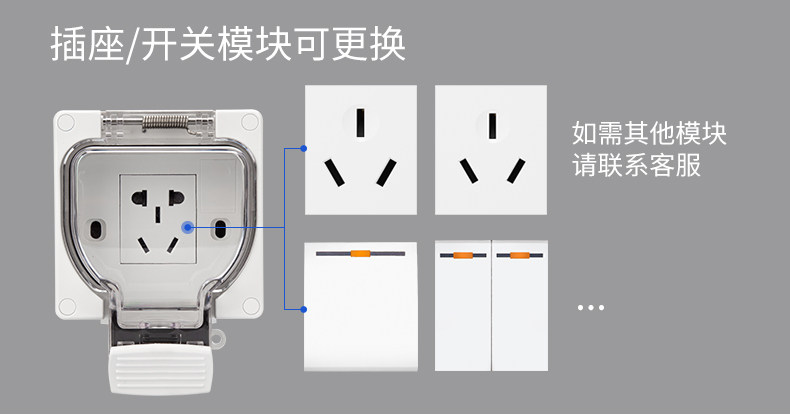 插座/开关模块可更换

如需其他模块
请联系客服

...